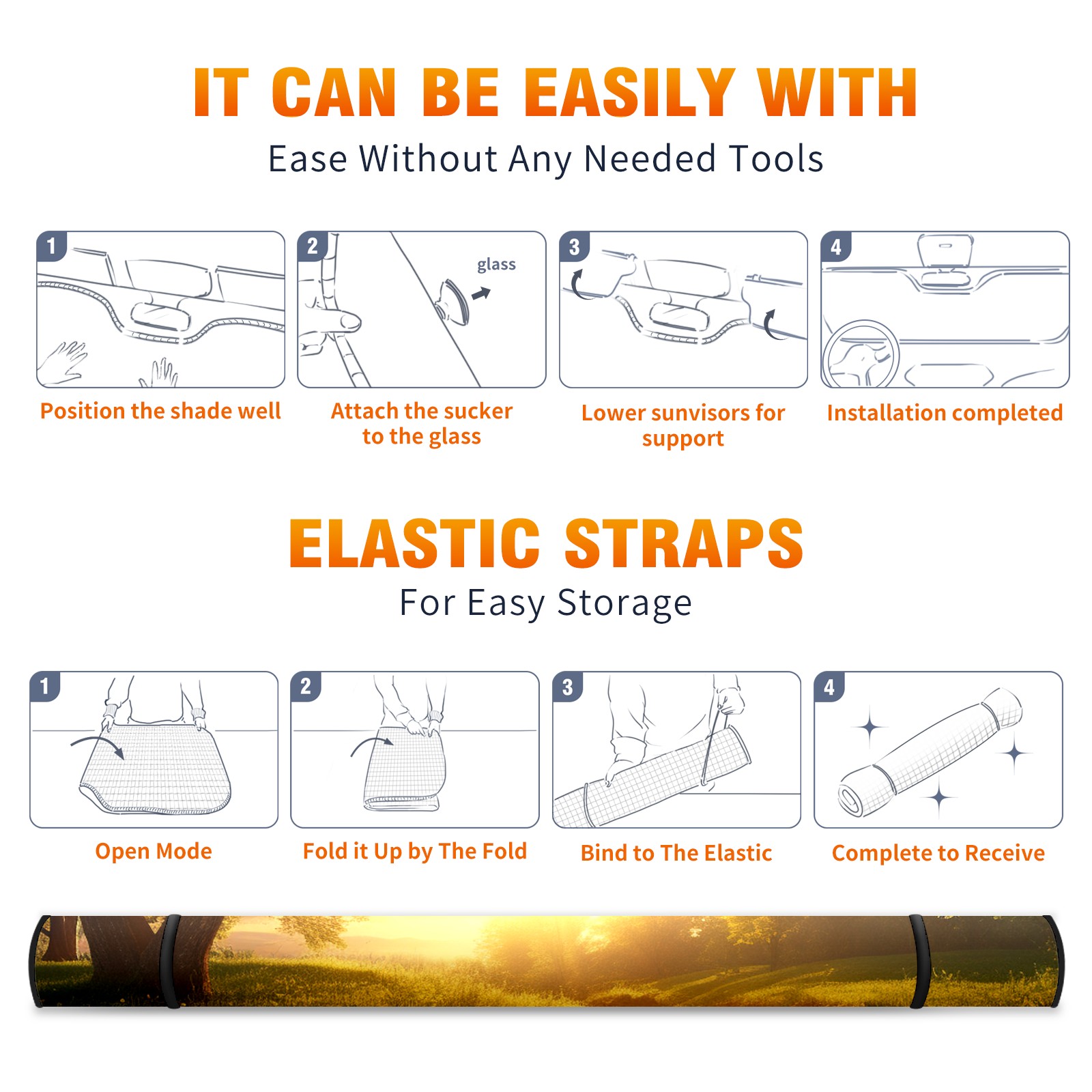 IT CAN BE EASILY WITH
Ease Without Any Needed Tools

1
Position the shade well

2
glass
Attach the sucker to the glass

3
Lower sunvisors for support

4
Installation completed

ELASTIC STRAPS
For Easy Storage

1
Open Mode

2
Fold it Up by The Fold

3
Bind to The Elastic

4
Complete to Receive