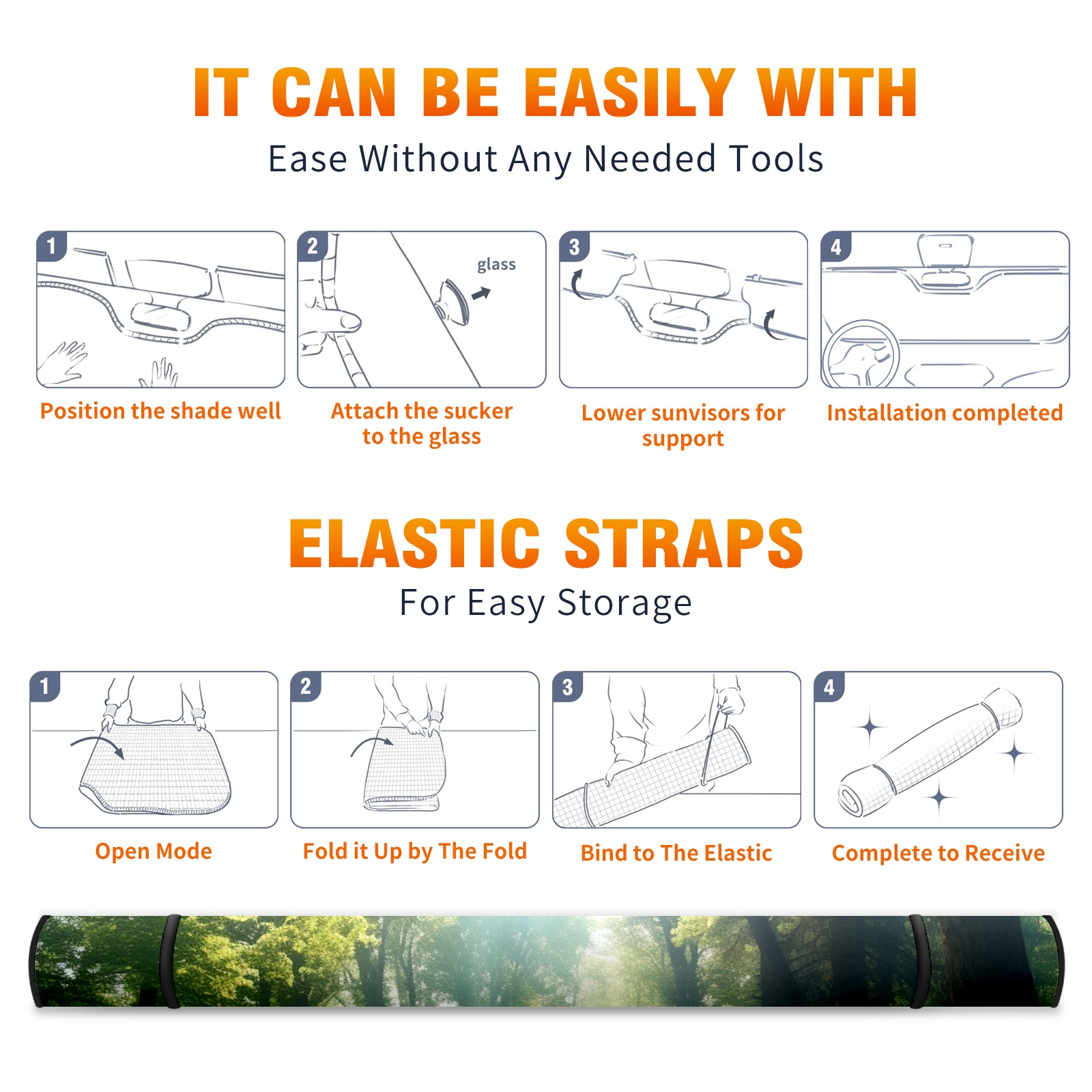 IT CAN BE EASILY WITH
Ease Without Any Needed Tools

1

Position the shade well

2

glass

Attach the sucker to the glass

3

Lower sunvisors for support

4

Installation completed

ELASTIC STRAPS
For Easy Storage

1

Open Mode

2

Fold it Up by The Fold

3

Bind to The Elastic

4

Complete to Receive