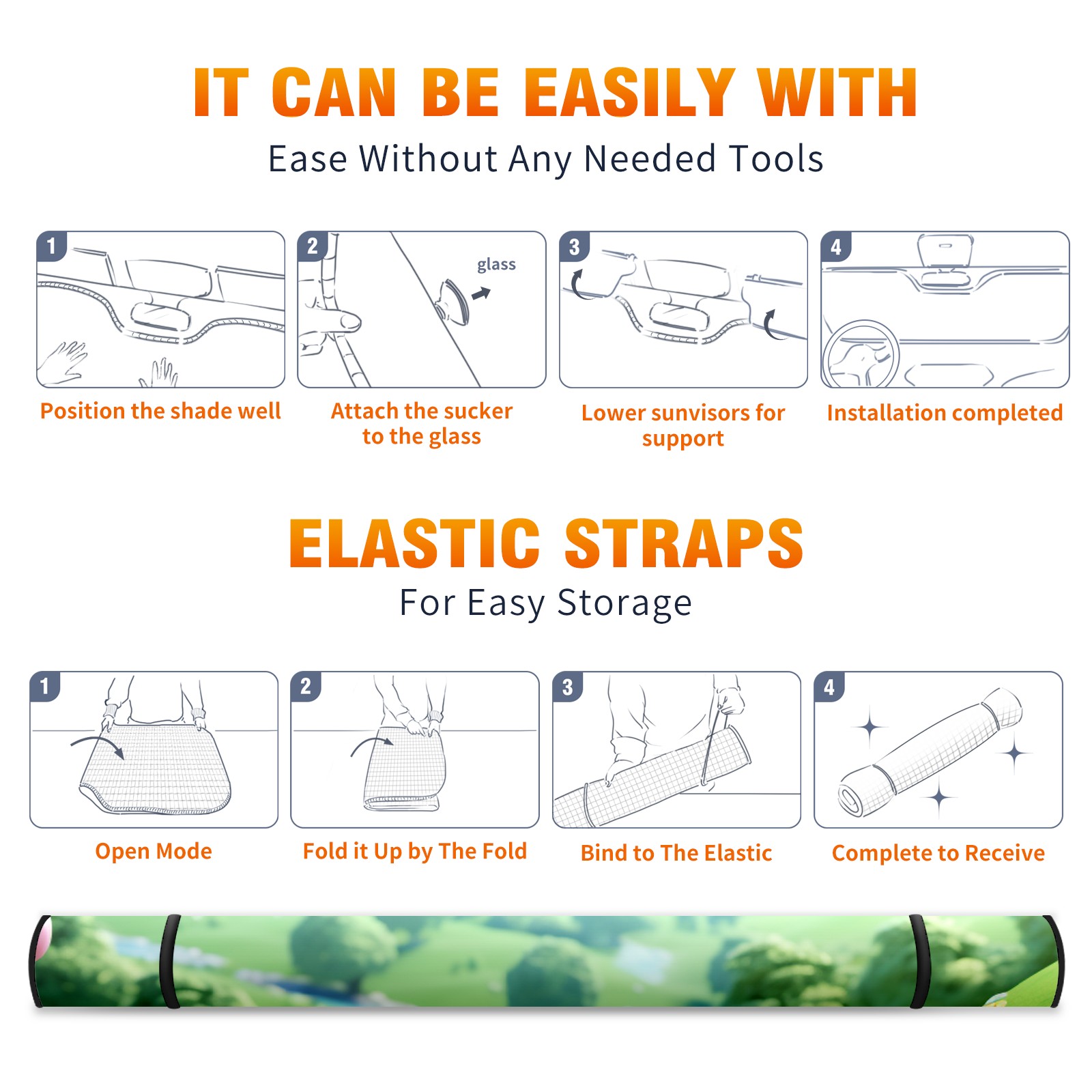 IT CAN BE EASILY WITH

Ease Without Any Needed Tools

1

Position the shade well

2

glass

Attach the sucker to the glass

3

Lower sunvisors for support

4

Installation completed

ELASTIC STRAPS

For Easy Storage

1

Open Mode

2

Fold it Up by The Fold

3

Bind to The Elastic

4

Complete to Receive