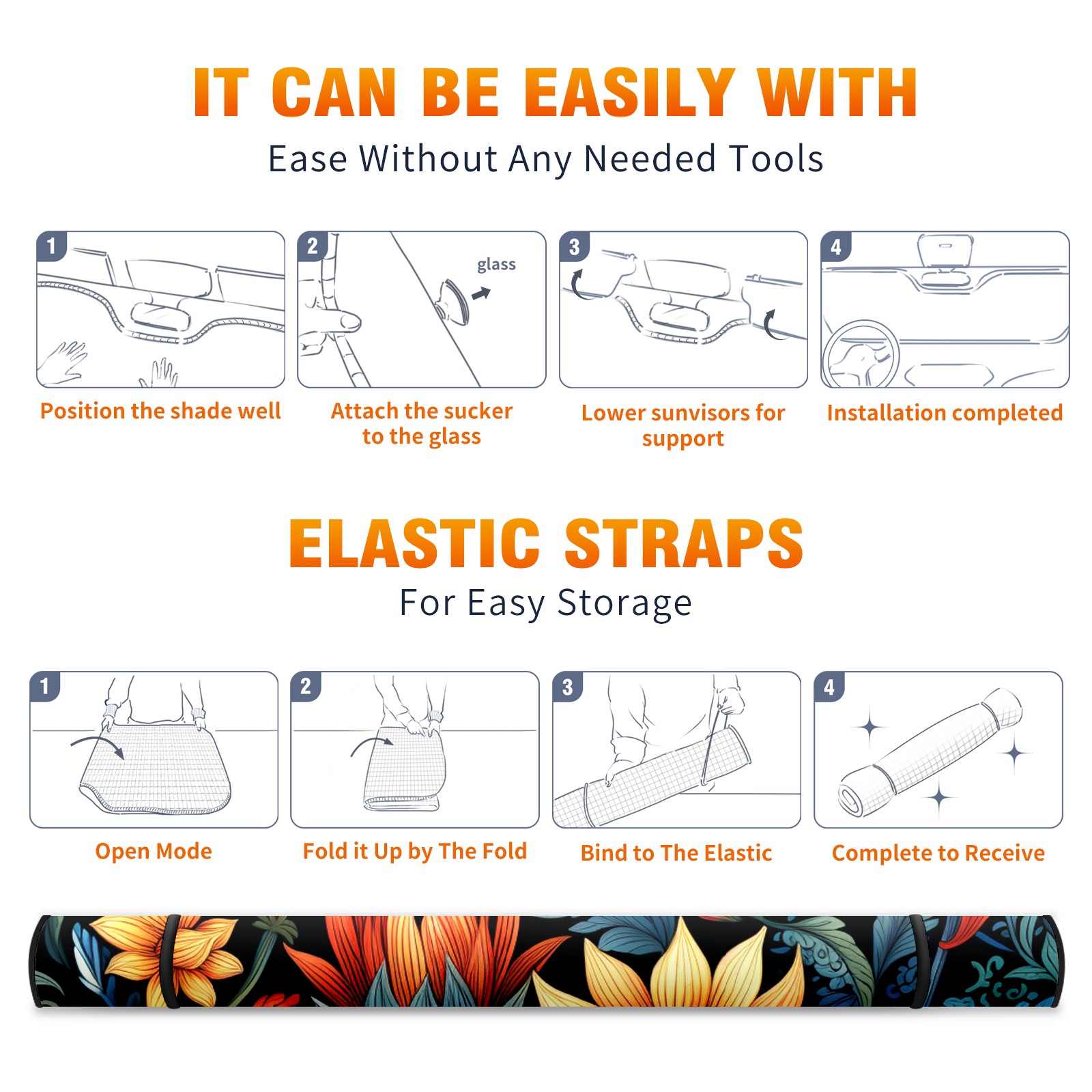 IT CAN BE EASILY WITH

Ease Without Any Needed Tools

1

Position the shade well

2

glass

Attach the sucker to the glass

3

Lower sunvisors for support

4

Installation completed

ELASTIC STRAPS

For Easy Storage

1

Open Mode

2

Fold it Up by The Fold

3

Bind to The Elastic

4

Complete to Receive