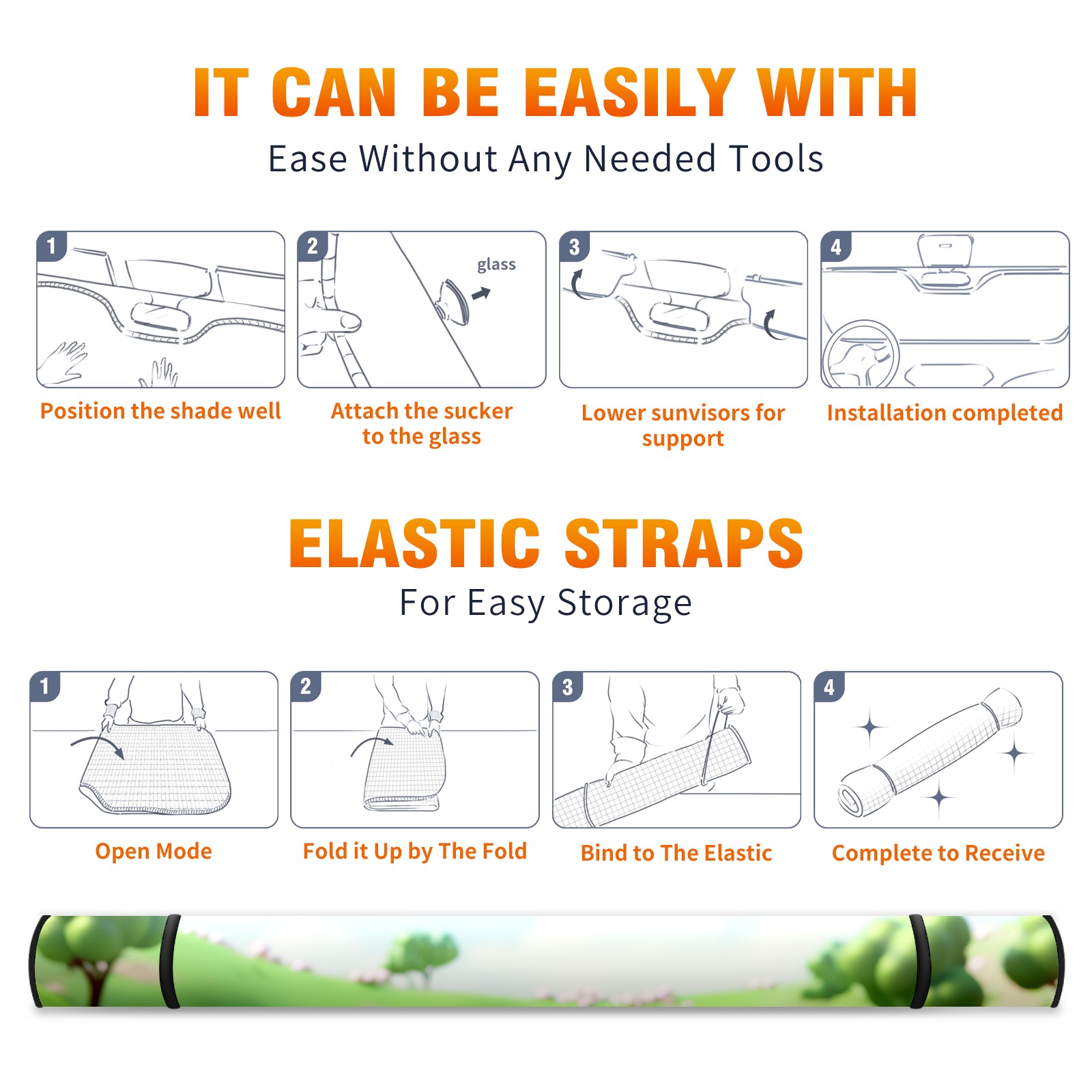 IT CAN BE EASILY WITH

Ease Without Any Needed Tools

1

Position the shade well

2

glass

Attach the sucker to the glass

3

Lower sunvisors for support

4

Installation completed

ELASTIC STRAPS

For Easy Storage

1

Open Mode

2

Fold it Up by The Fold

3

Bind to The Elastic

4

Complete to Receive