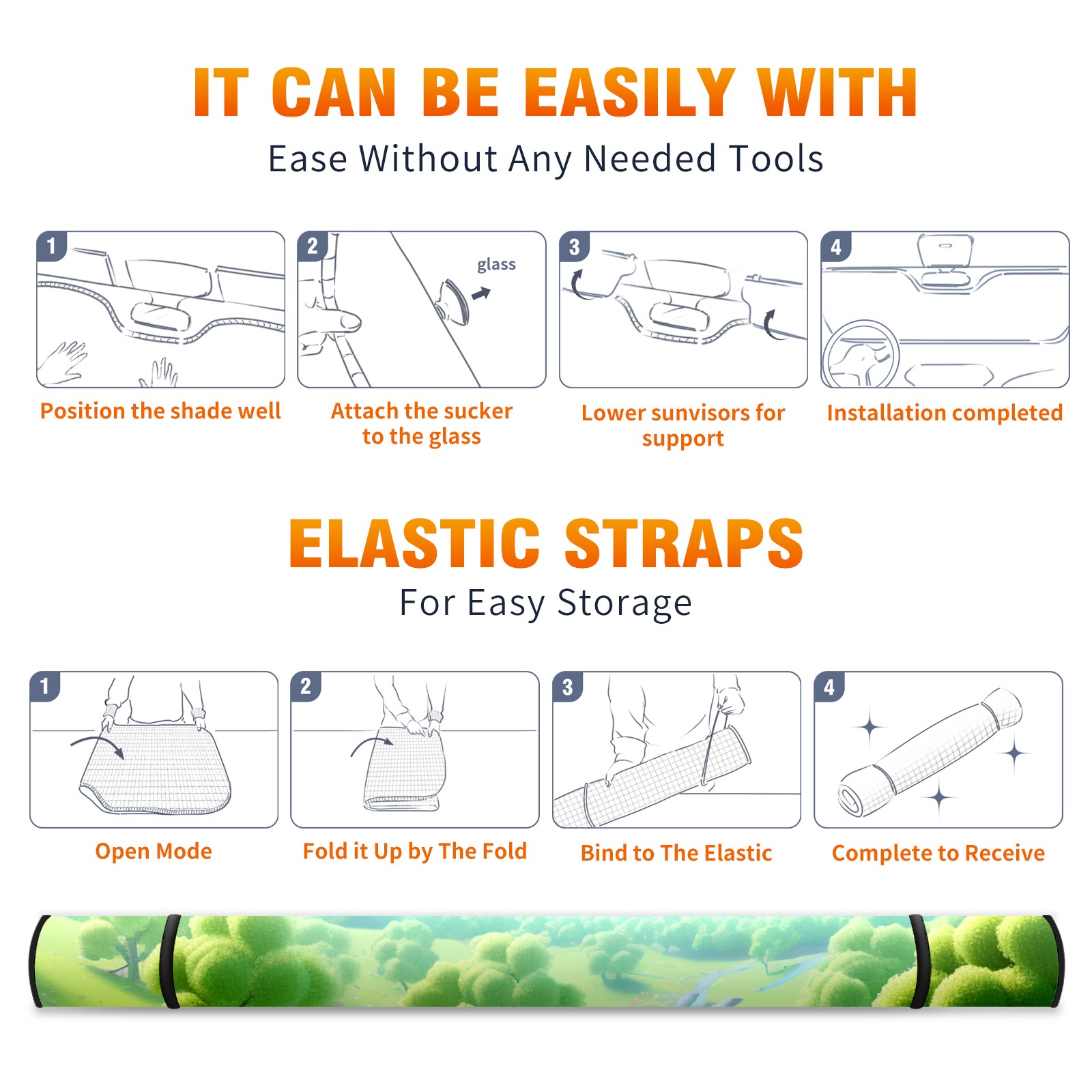 IT CAN BE EASILY WITH
Ease Without Any Needed Tools

1
Position the shade well

2
glass
Attach the sucker to the glass

3
Lower sunvisors for support

4
Installation completed

ELASTIC STRAPS
For Easy Storage

1
Open Mode

2
Fold it Up by The Fold

3
Bind to The Elastic

4
Complete to Receive