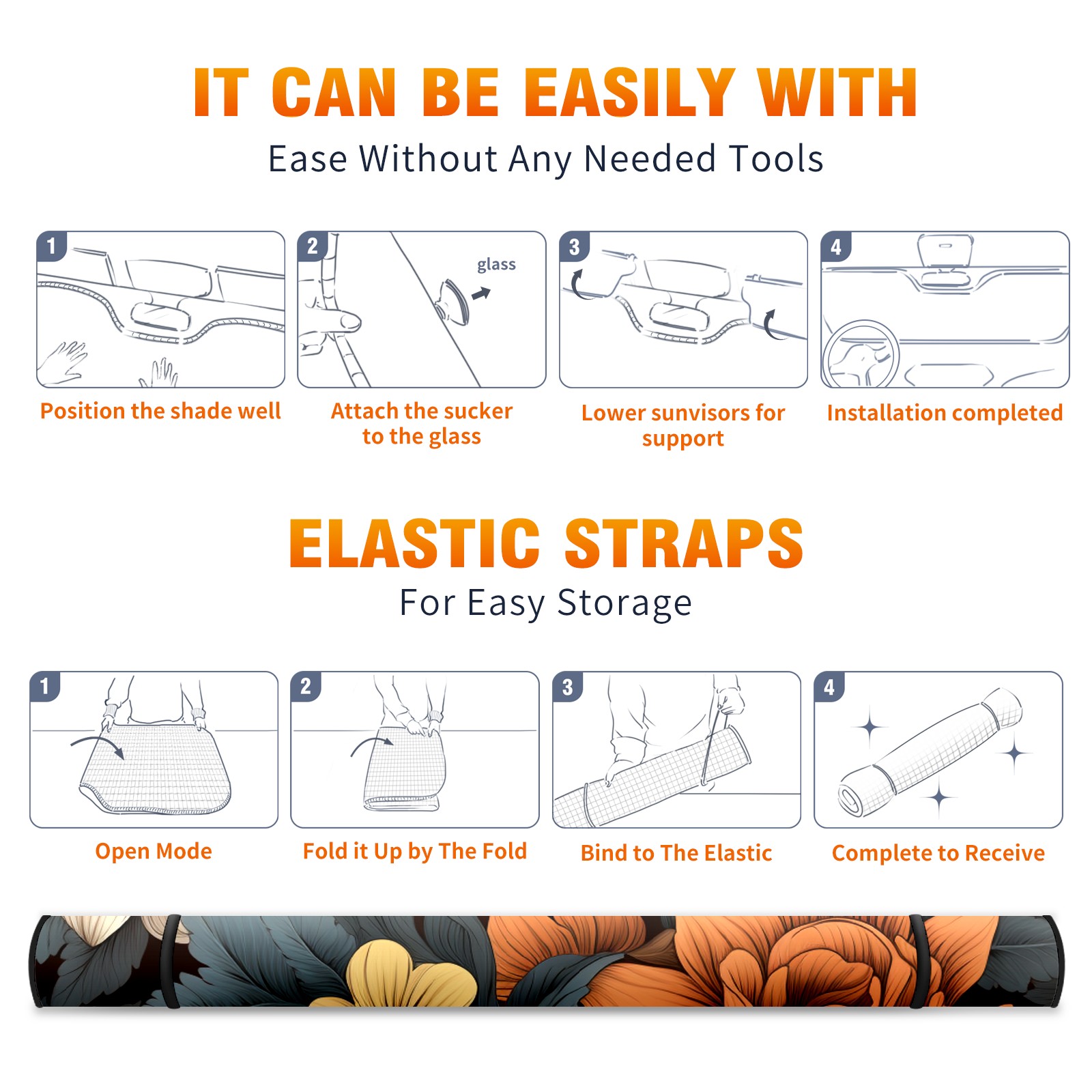 IT CAN BE EASILY WITH
Ease Without Any Needed Tools

1
Position the shade well

2
glass
Attach the sucker to the glass

3
Lower sunvisors for support

4
Installation completed

ELASTIC STRAPS
For Easy Storage

1
Open Mode

2
Fold it Up by The Fold

3
Bind to The Elastic

4
Complete to Receive