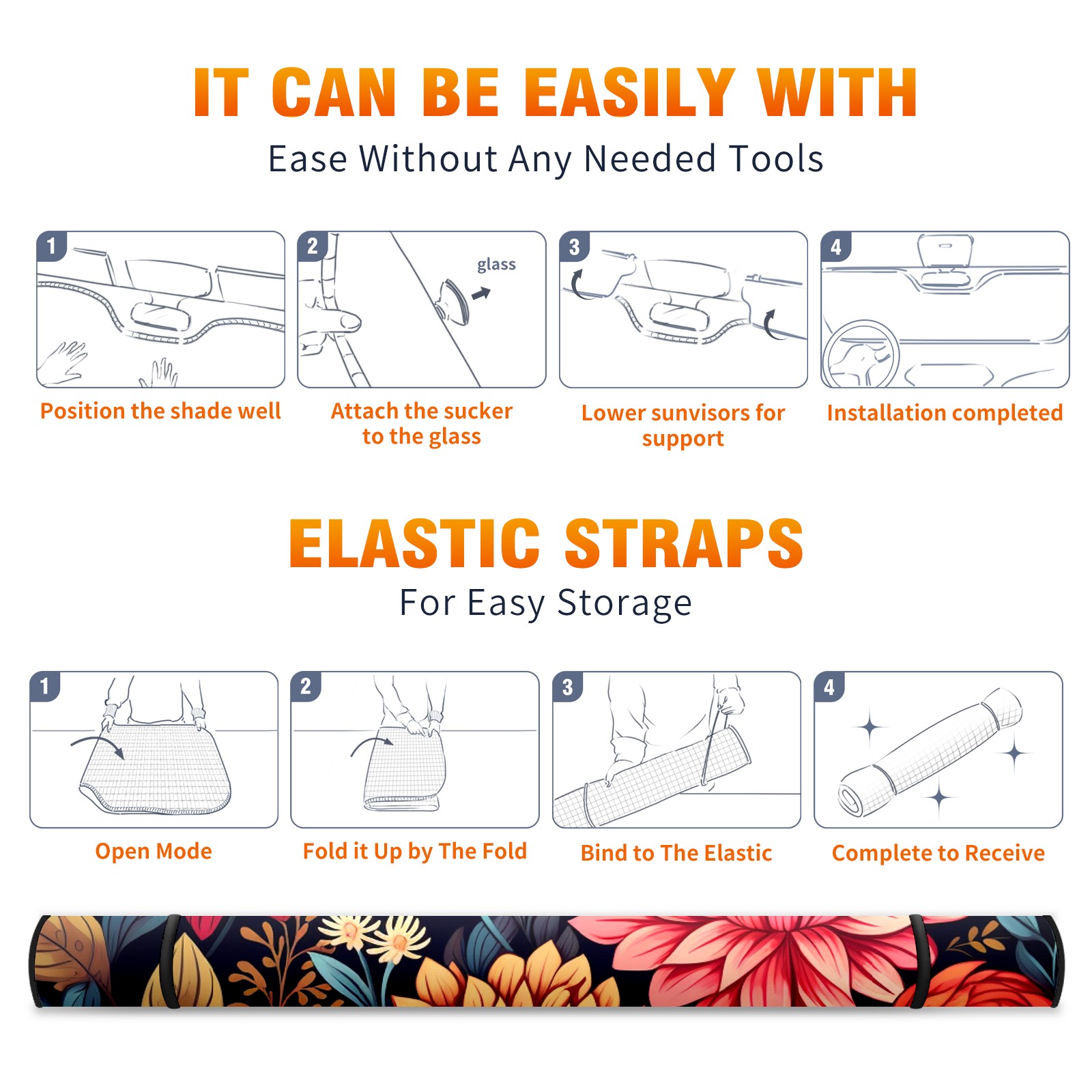 IT CAN BE EASILY WITH

Ease Without Any Needed Tools

1

Position the shade well

2

glass

Attach the sucker to the glass

3

Lower sunvisors for support

4

Installation completed

ELASTIC STRAPS

For Easy Storage

1

Open Mode

2

Fold it Up by The Fold

3

Bind to The Elastic

4

Complete to Receive