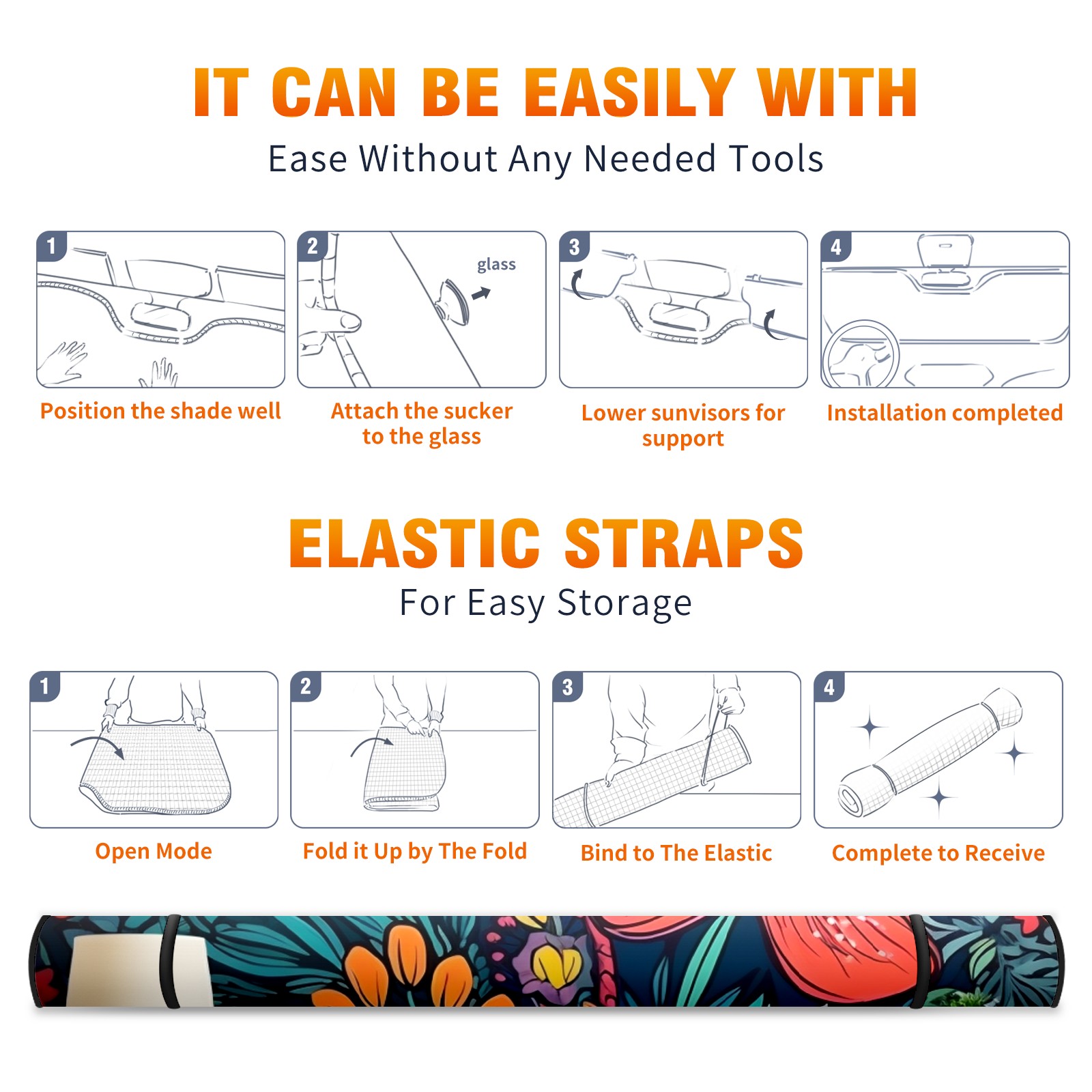 IT CAN BE EASILY WITH
Ease Without Any Needed Tools

1
Position the shade well

2
glass
Attach the sucker to the glass

3
Lower sunvisors for support

4
Installation completed

ELASTIC STRAPS
For Easy Storage

1
Open Mode

2
Fold it Up by The Fold

3
Bind to The Elastic

4
Complete to Receive