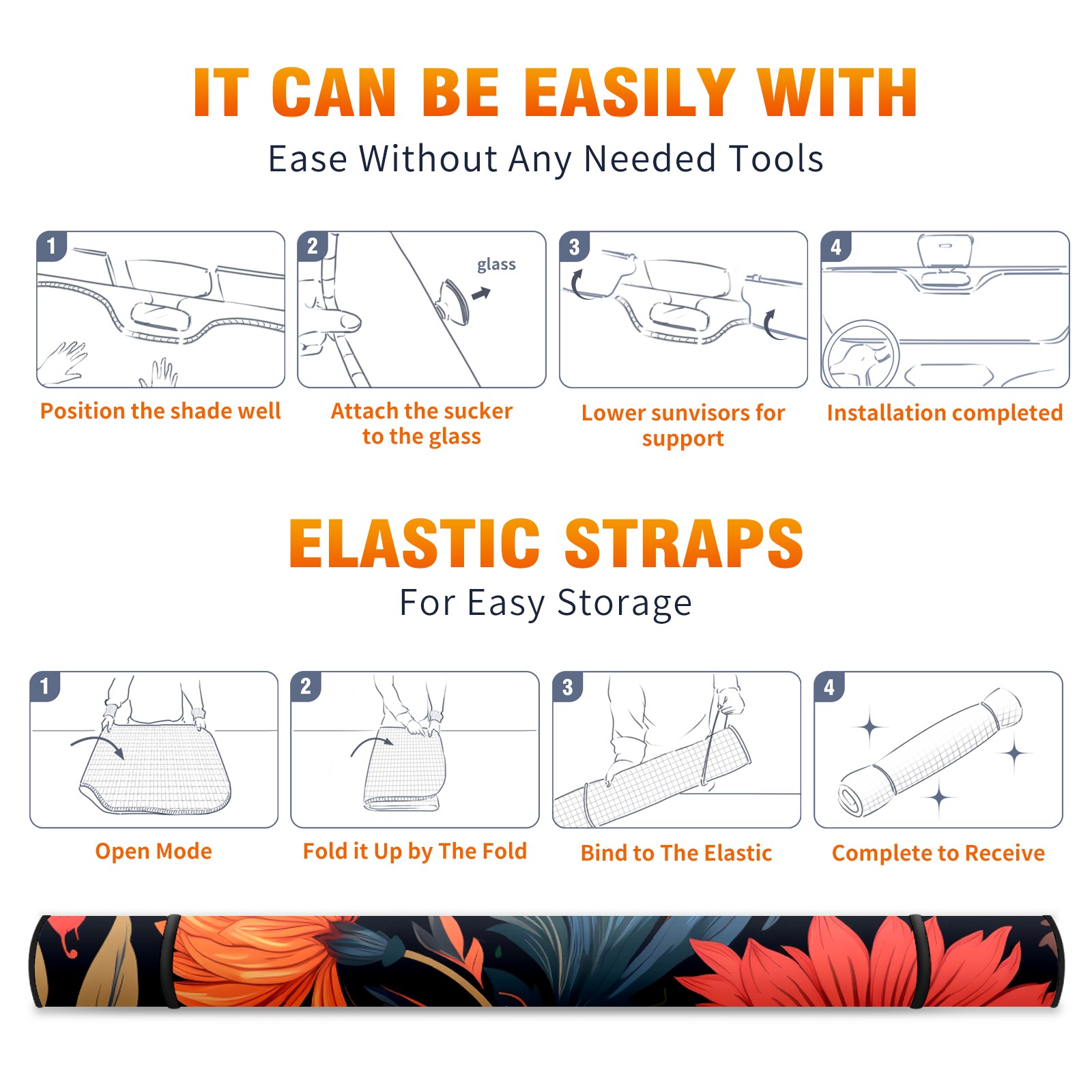 IT CAN BE EASILY WITH
Ease Without Any Needed Tools

1
Position the shade well

2
glass
Attach the sucker to the glass

3
Lower sunvisors for support

4
Installation completed

ELASTIC STRAPS
For Easy Storage

1
Open Mode

2
Fold it Up by The Fold

3
Bind to The Elastic

4
Complete to Receive