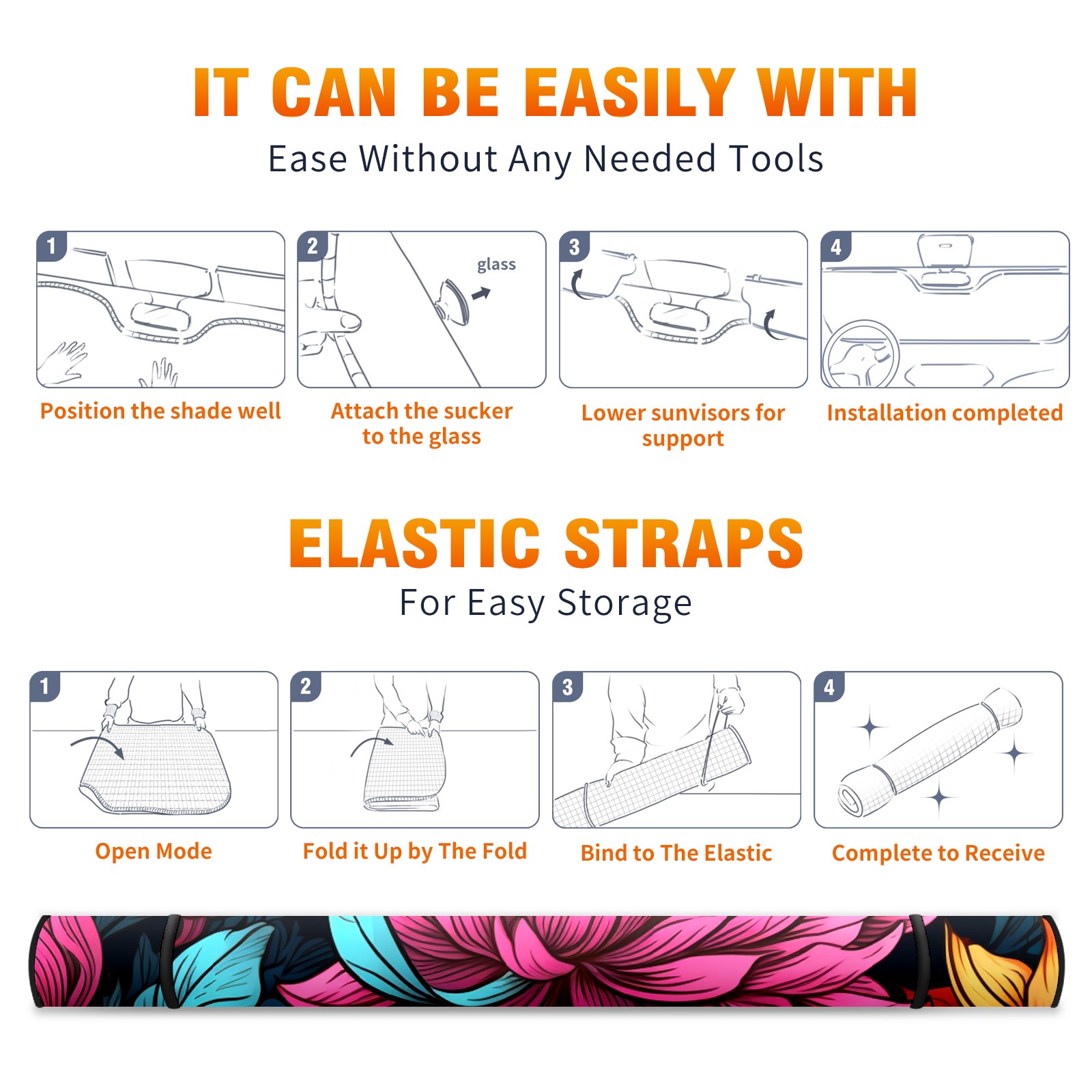 IT CAN BE EASILY WITH
Ease Without Any Needed Tools

1
Position the shade well

2
glass
Attach the sucker to the glass

3
Lower sunvisors for support

4
Installation completed

ELASTIC STRAPS
For Easy Storage

1
Open Mode

2
Fold it Up by The Fold

3
Bind to The Elastic

4
Complete to Receive