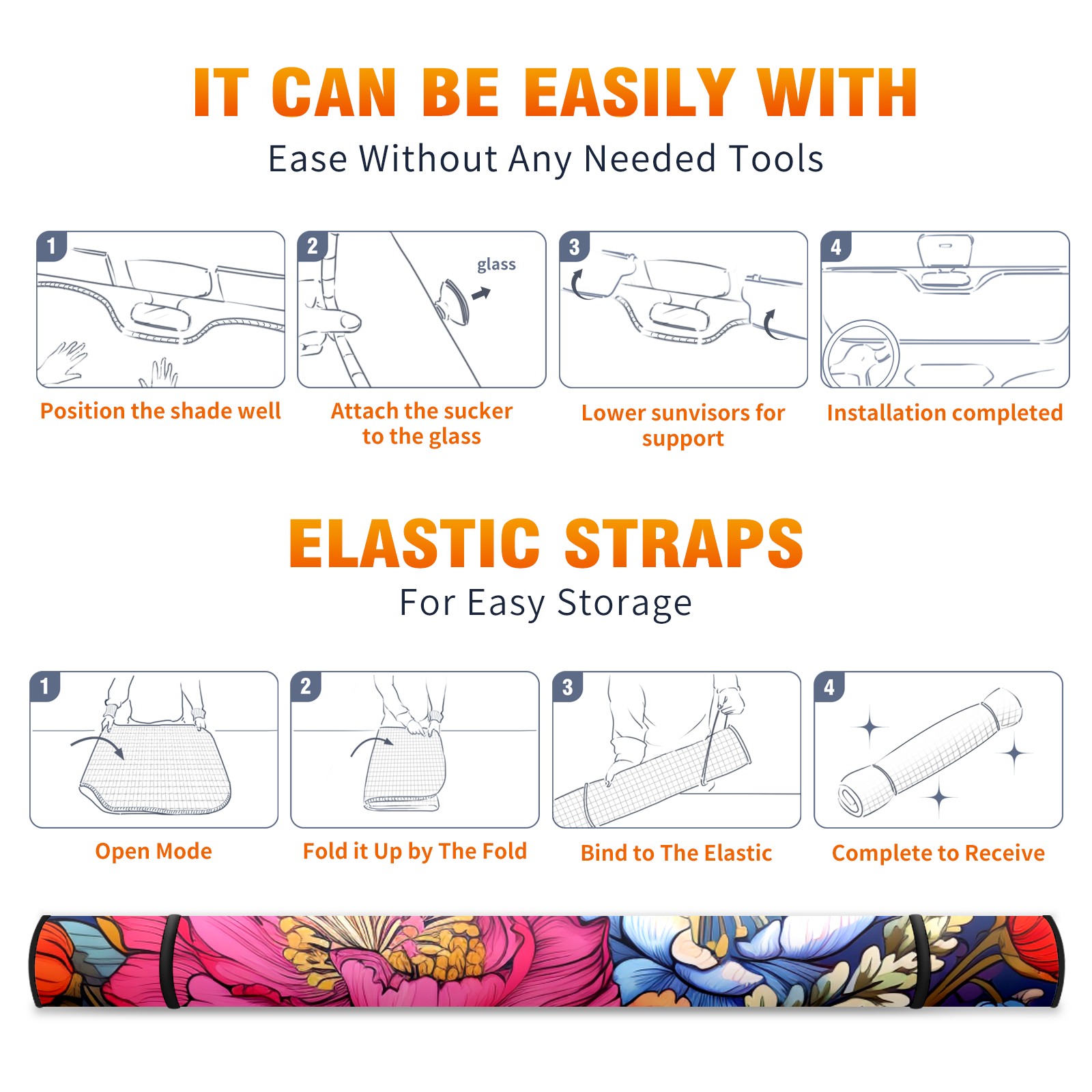 IT CAN BE EASILY WITH
Ease Without Any Needed Tools

1
Position the shade well

2
glass
Attach the sucker to the glass

3
Lower sunvisors for support

4
Installation completed

ELASTIC STRAPS
For Easy Storage

1
Open Mode

2
Fold it Up by The Fold

3
Bind to The Elastic

4
Complete to Receive