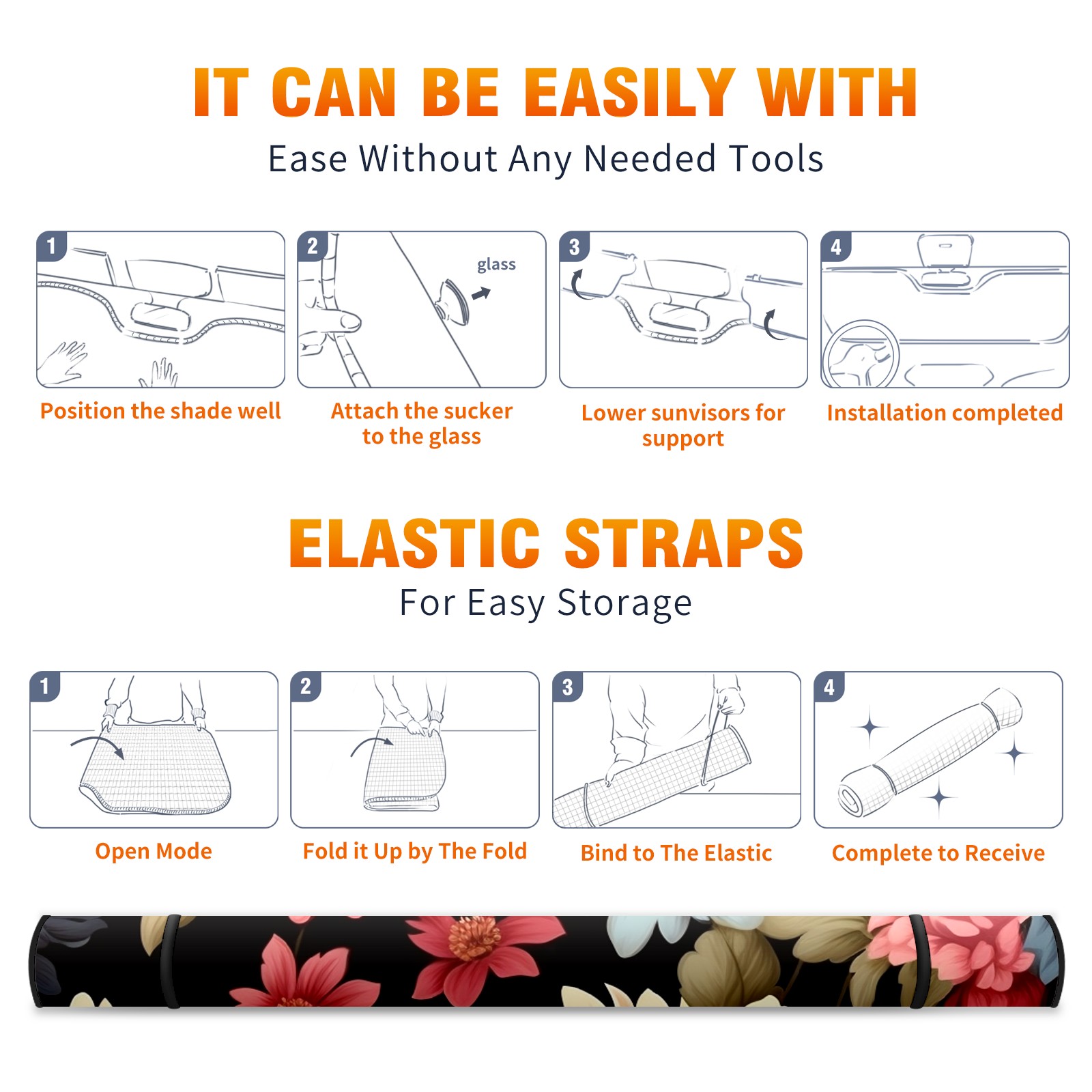 IT CAN BE EASILY WITH
Ease Without Any Needed Tools

1
Position the shade well

2
glass
Attach the sucker to the glass

3
Lower sunvisors for support

4
Installation completed

ELASTIC STRAPS
For Easy Storage

1
Open Mode

2
Fold it Up by The Fold

3
Bind to The Elastic

4
Complete to Receive