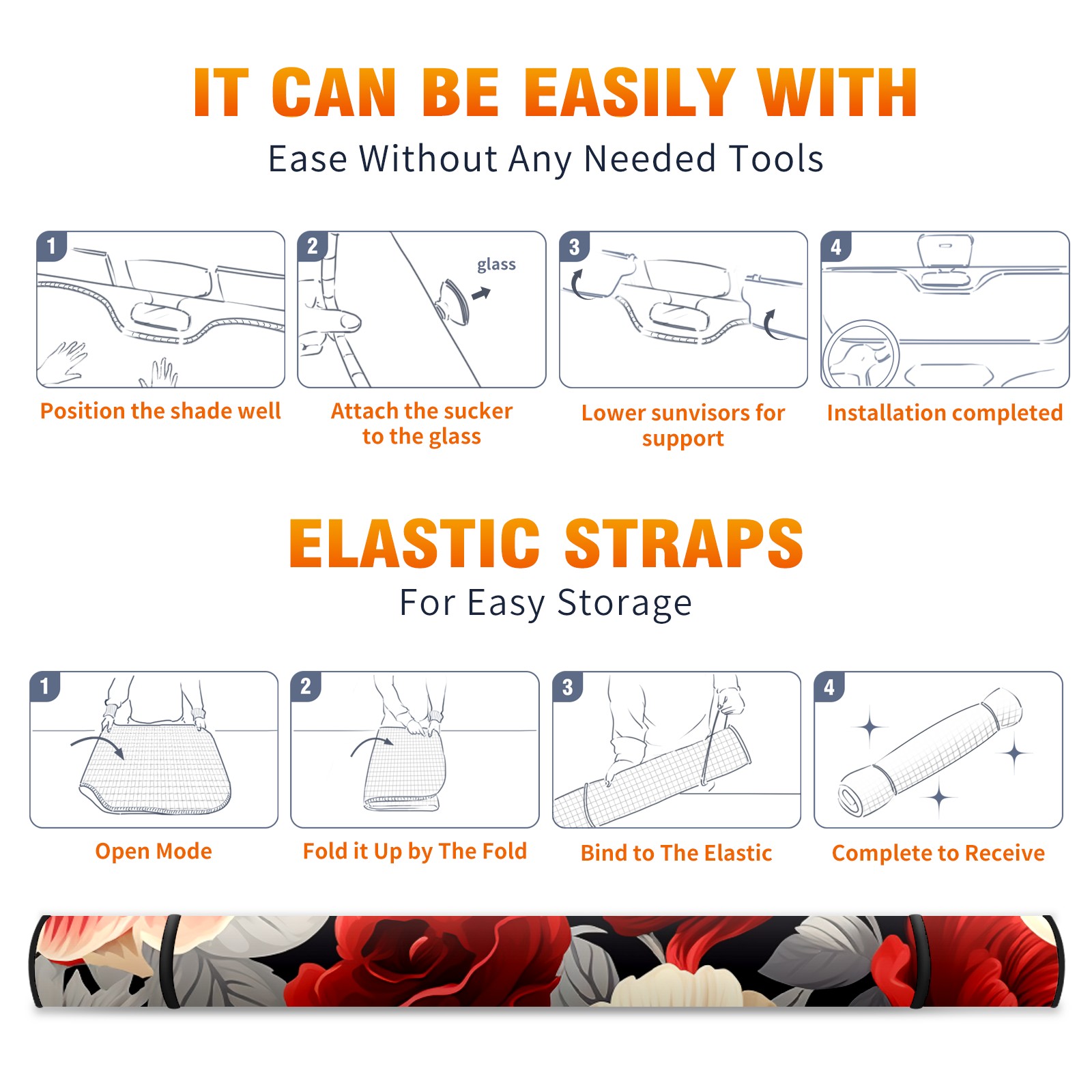 IT CAN BE EASILY WITH

Ease Without Any Needed Tools

1

Position the shade well

2

glass

Attach the sucker to the glass

3

Lower sunvisors for support

4

Installation completed

ELASTIC STRAPS

For Easy Storage

1

Open Mode

2

Fold it Up by The Fold

3

Bind to The Elastic

4

Complete to Receive