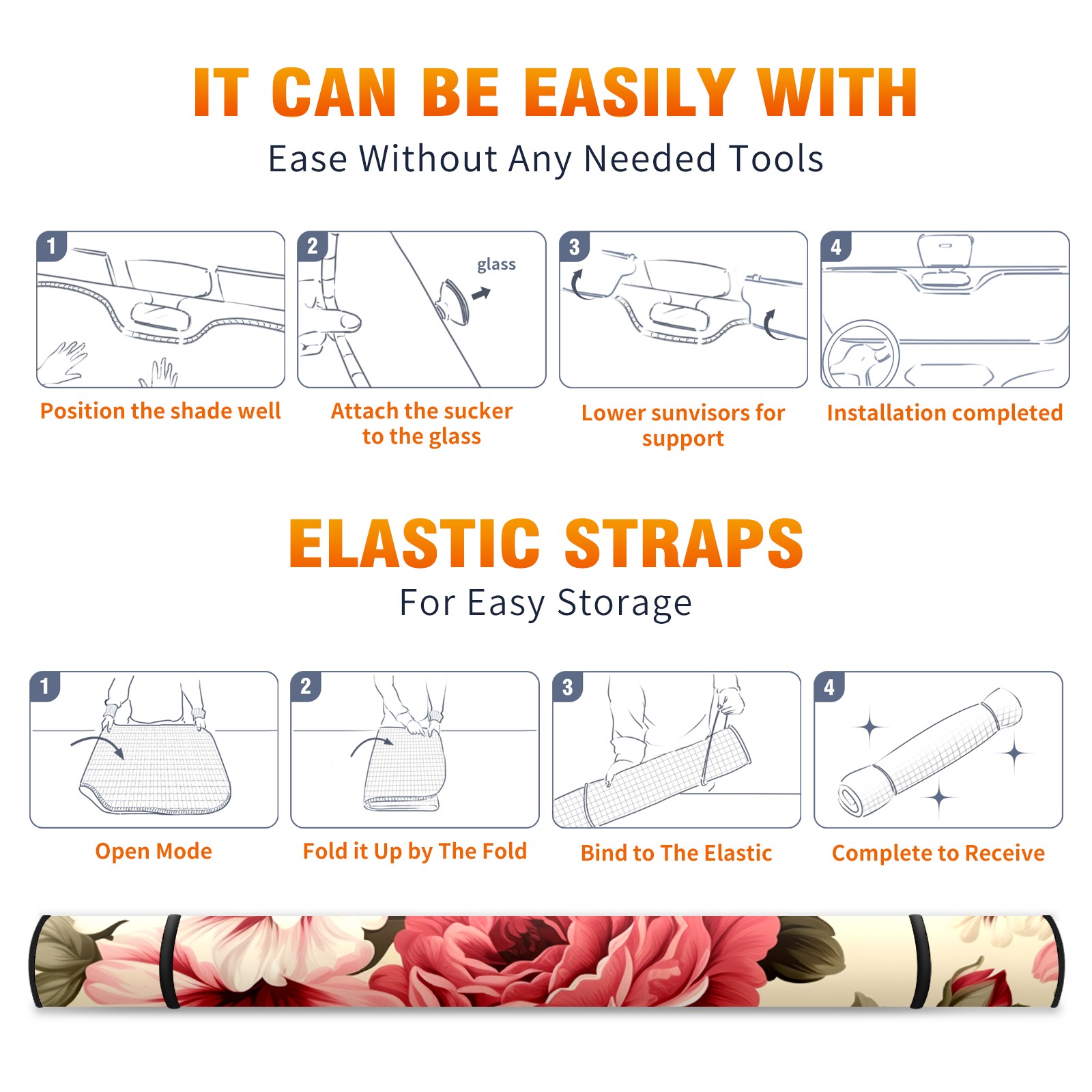 IT CAN BE EASILY WITH
Ease Without Any Needed Tools

1
Position the shade well

2
glass
Attach the sucker to the glass

3
Lower sunvisors for support

4
Installation completed

ELASTIC STRAPS
For Easy Storage

1
Open Mode

2
Fold it Up by The Fold

3
Bind to The Elastic

4
Complete to Receive