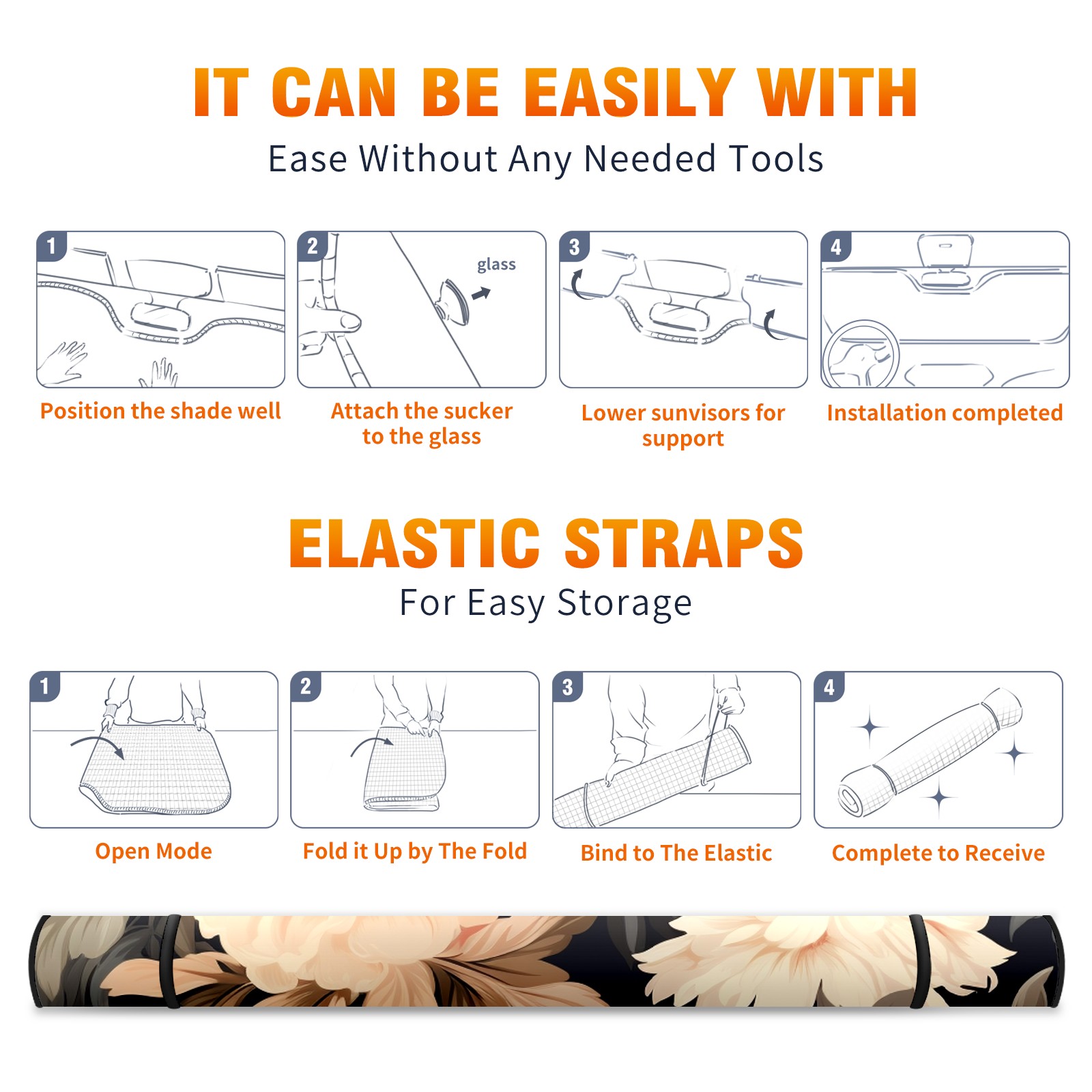 IT CAN BE EASILY WITH

Ease Without Any Needed Tools

1

Position the shade well

2

glass

Attach the sucker to the glass

3

Lower sunvisors for support

4

Installation completed

ELASTIC STRAPS

For Easy Storage

1

Open Mode

2

Fold it Up by The Fold

3

Bind to The Elastic

4

Complete to Receive