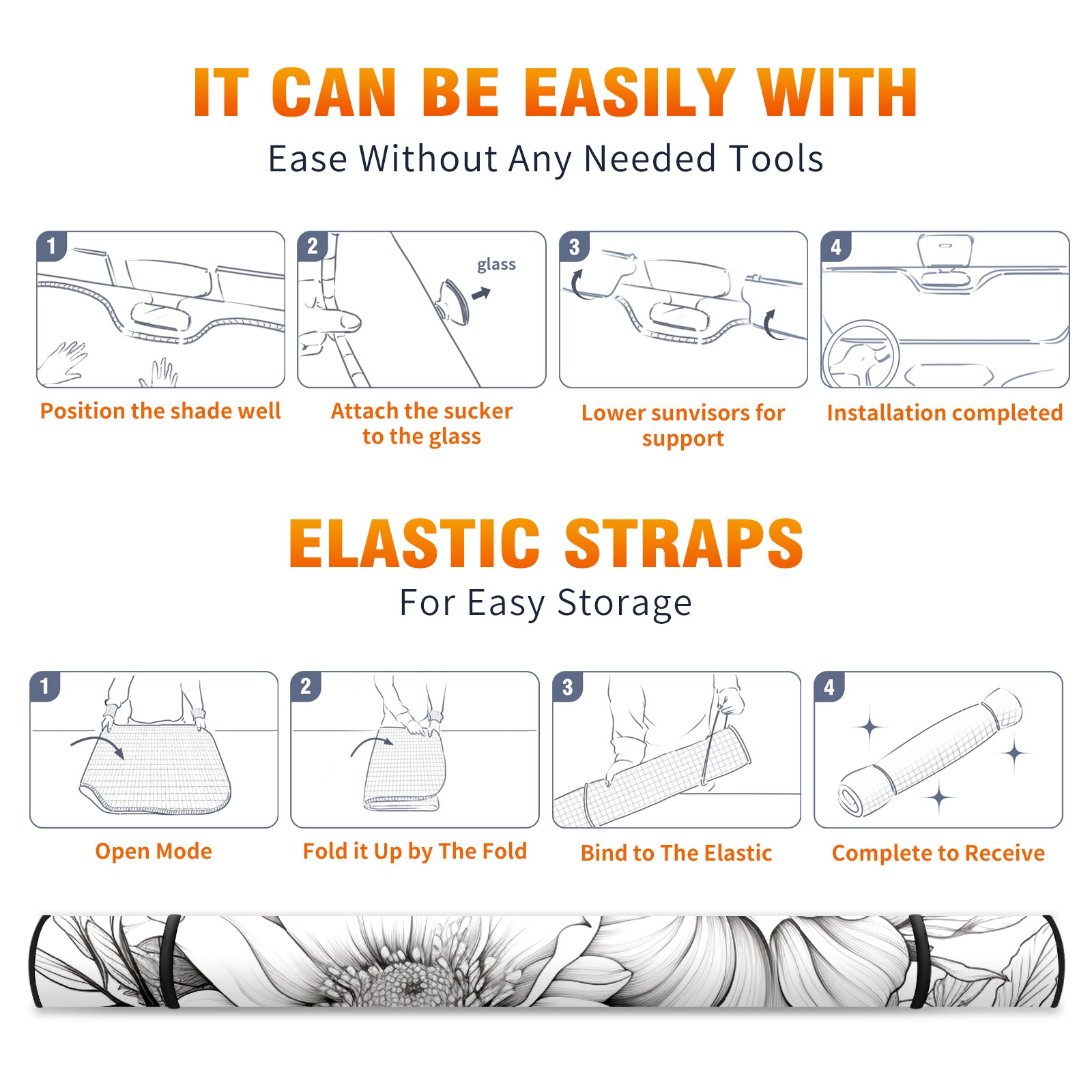 IT CAN BE EASILY WITH
Ease Without Any Needed Tools

1
Position the shade well

2
glass
Attach the sucker to the glass

3
Lower sunvisors for support

4
Installation completed

ELASTIC STRAPS
For Easy Storage

1
Open Mode

2
Fold it Up by The Fold

3
Bind to The Elastic

4
Complete to Receive