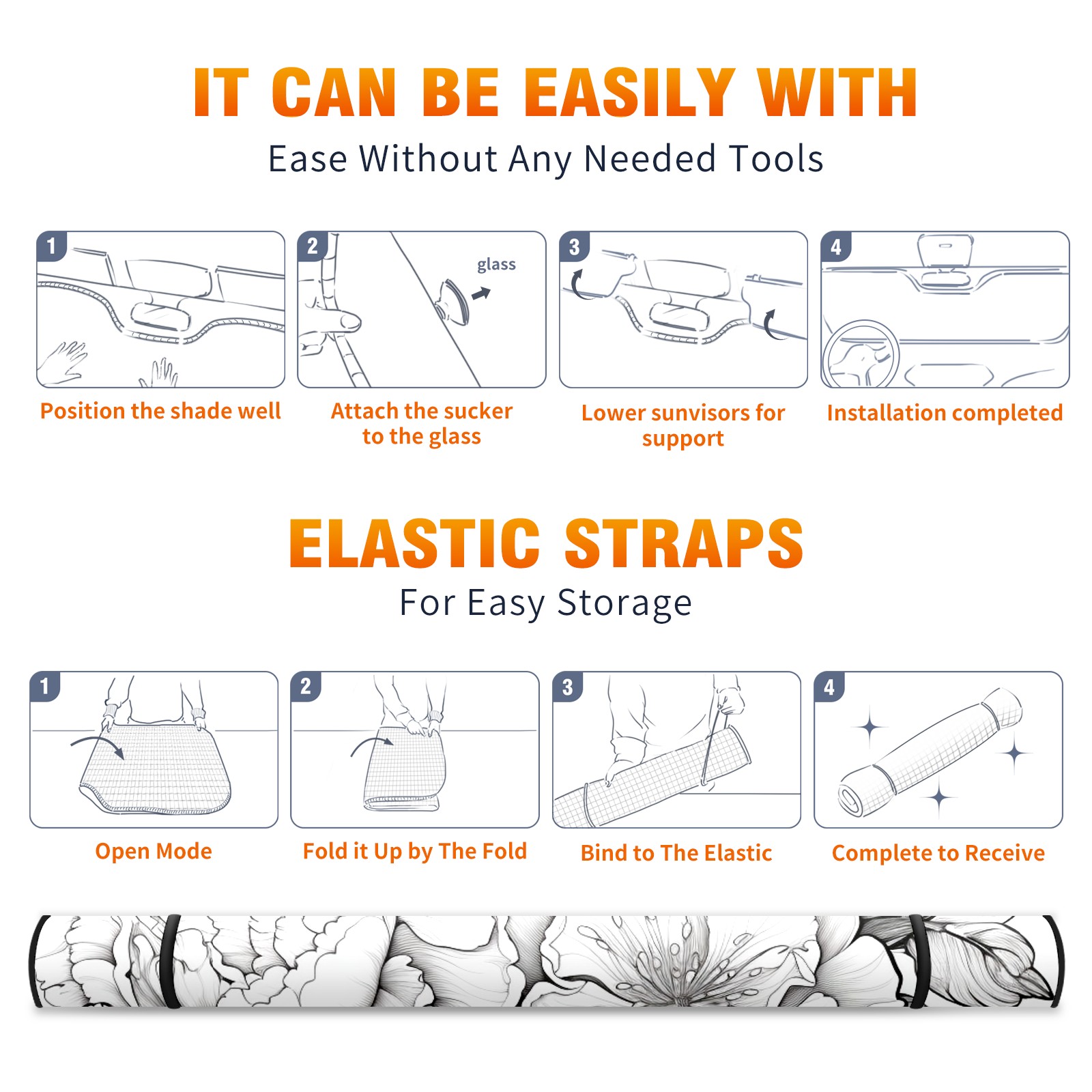 IT CAN BE EASILY WITH

Ease Without Any Needed Tools

1

Position the shade well

2

glass

Attach the sucker to the glass

3

Lower sunvisors for support

4

Installation completed

ELASTIC STRAPS

For Easy Storage

1

Open Mode

2

Fold it Up by The Fold

3

Bind to The Elastic

4

Complete to Receive