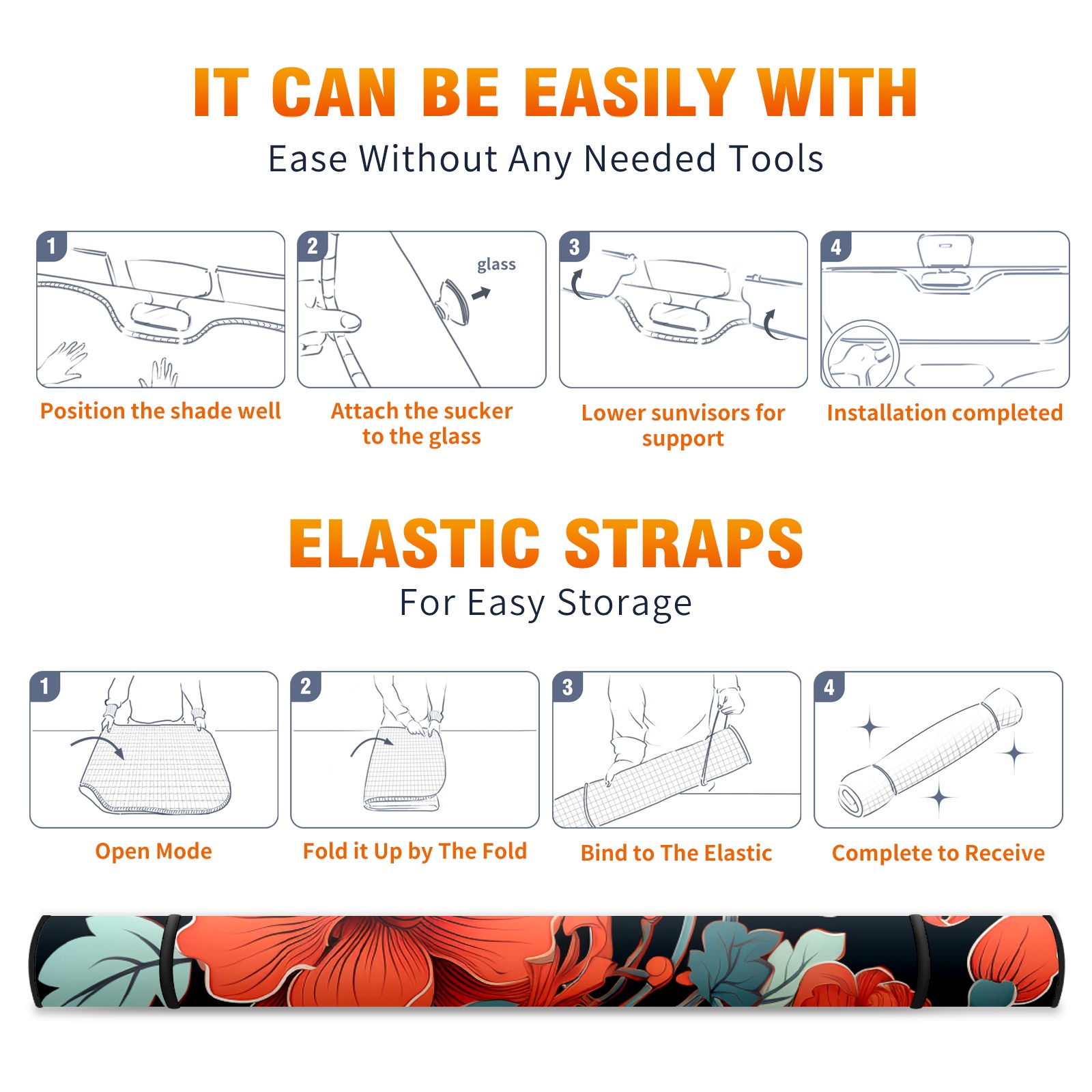 IT CAN BE EASILY WITH
Ease Without Any Needed Tools

1
Position the shade well

2
glass
Attach the sucker to the glass

3
Lower sunvisors for support

4
Installation completed

ELASTIC STRAPS
For Easy Storage

1
Open Mode

2
Fold it Up by The Fold

3
Bind to The Elastic

4
Complete to Receive