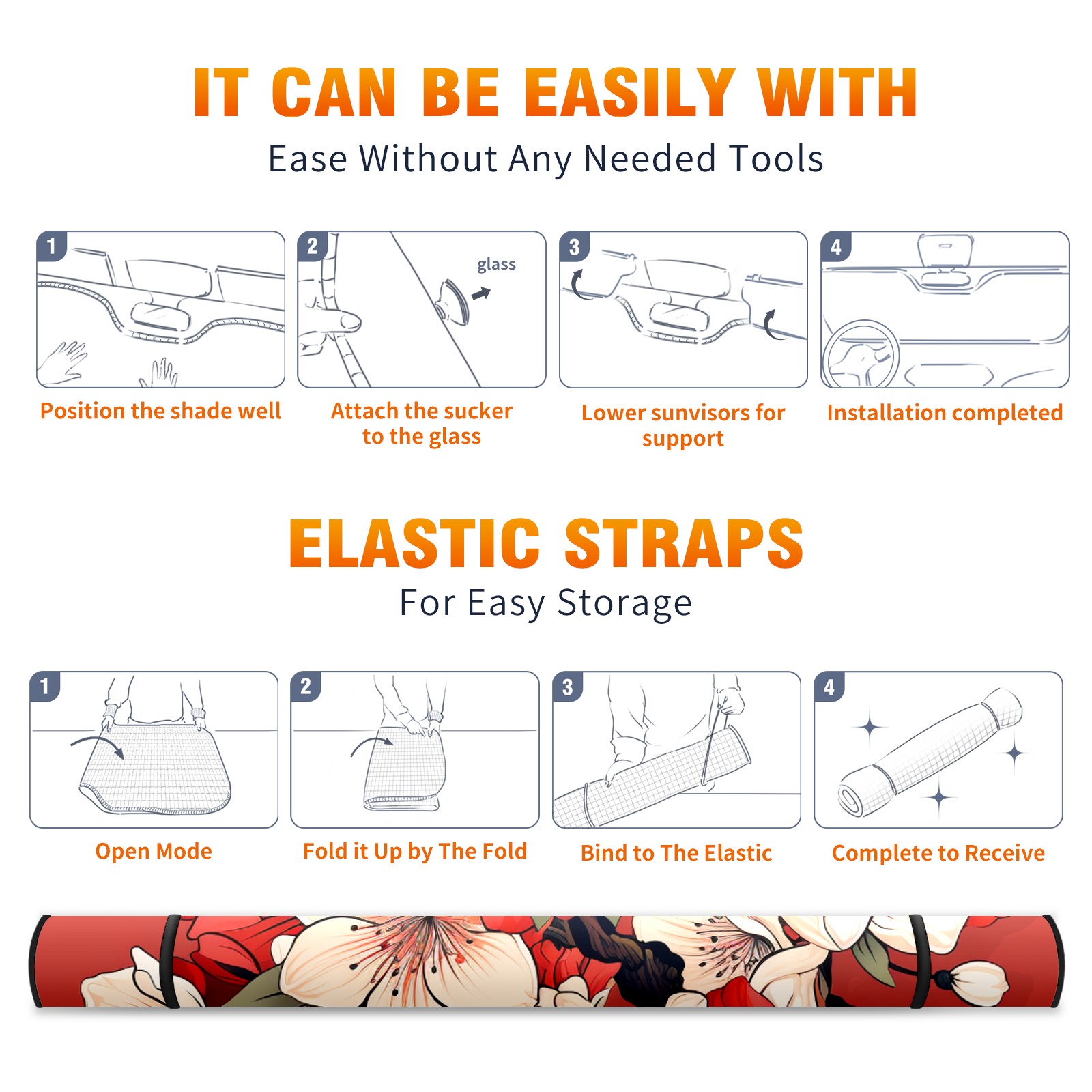 IT CAN BE EASILY WITH
Ease Without Any Needed Tools

1
Position the shade well

2
glass
Attach the sucker to the glass

3
Lower sunvisors for support

4
Installation completed

ELASTIC STRAPS
For Easy Storage

1
Open Mode

2
Fold it Up by The Fold

3
Bind to The Elastic

4
Complete to Receive