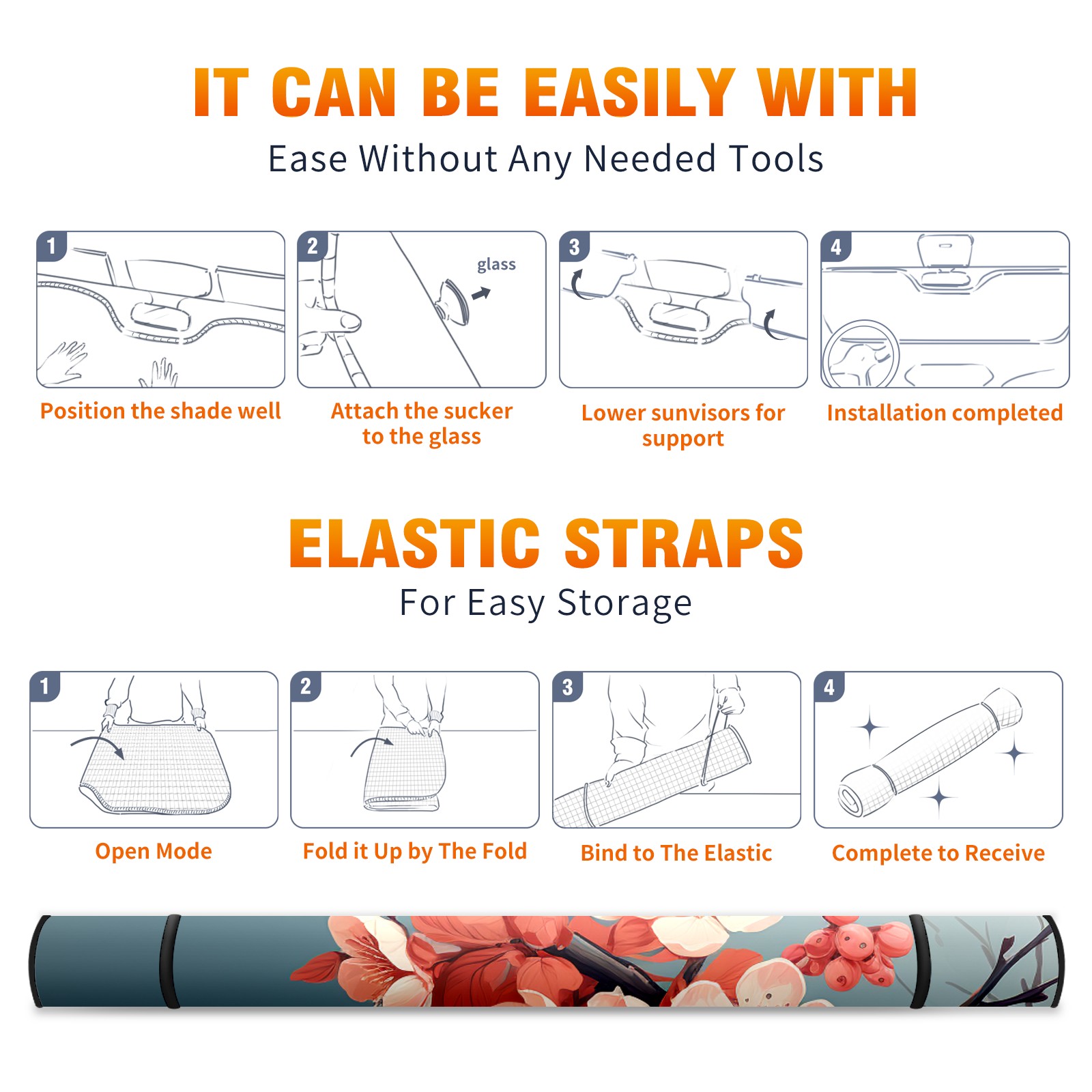 IT CAN BE EASILY WITH

Ease Without Any Needed Tools

1

Position the shade well

2

glass

Attach the sucker to the glass

3

Lower sunvisors for support

4

Installation completed

ELASTIC STRAPS

For Easy Storage

1

Open Mode

2

Fold it Up by The Fold

3

Bind to The Elastic

4

Complete to Receive