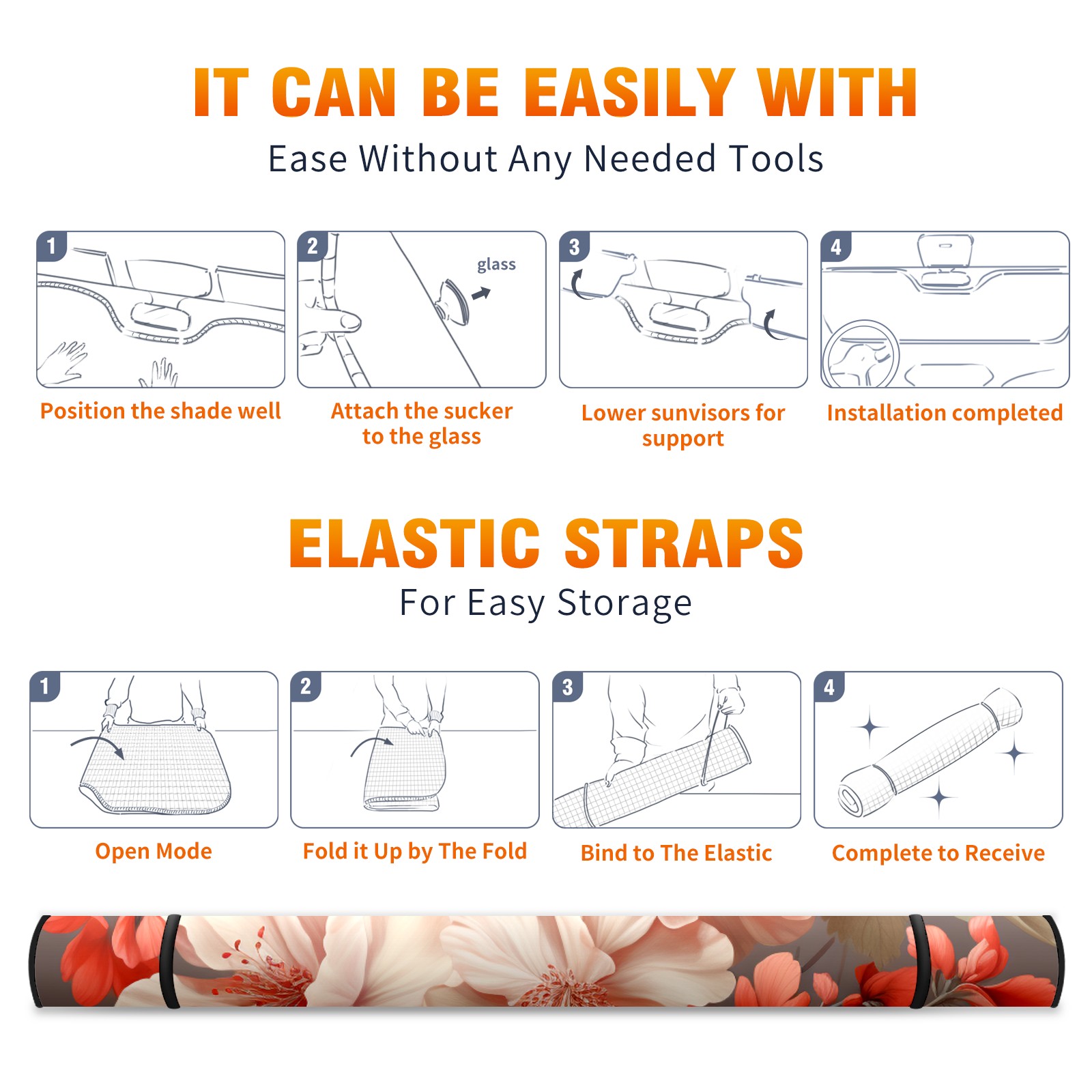 IT CAN BE EASILY WITH

Ease Without Any Needed Tools

1

Position the shade well

2

glass

Attach the sucker to the glass

3

Lower sunvisors for support

4

Installation completed

ELASTIC STRAPS

For Easy Storage

1

Open Mode

2

Fold it Up by The Fold

3

Bind to The Elastic

4

Complete to Receive