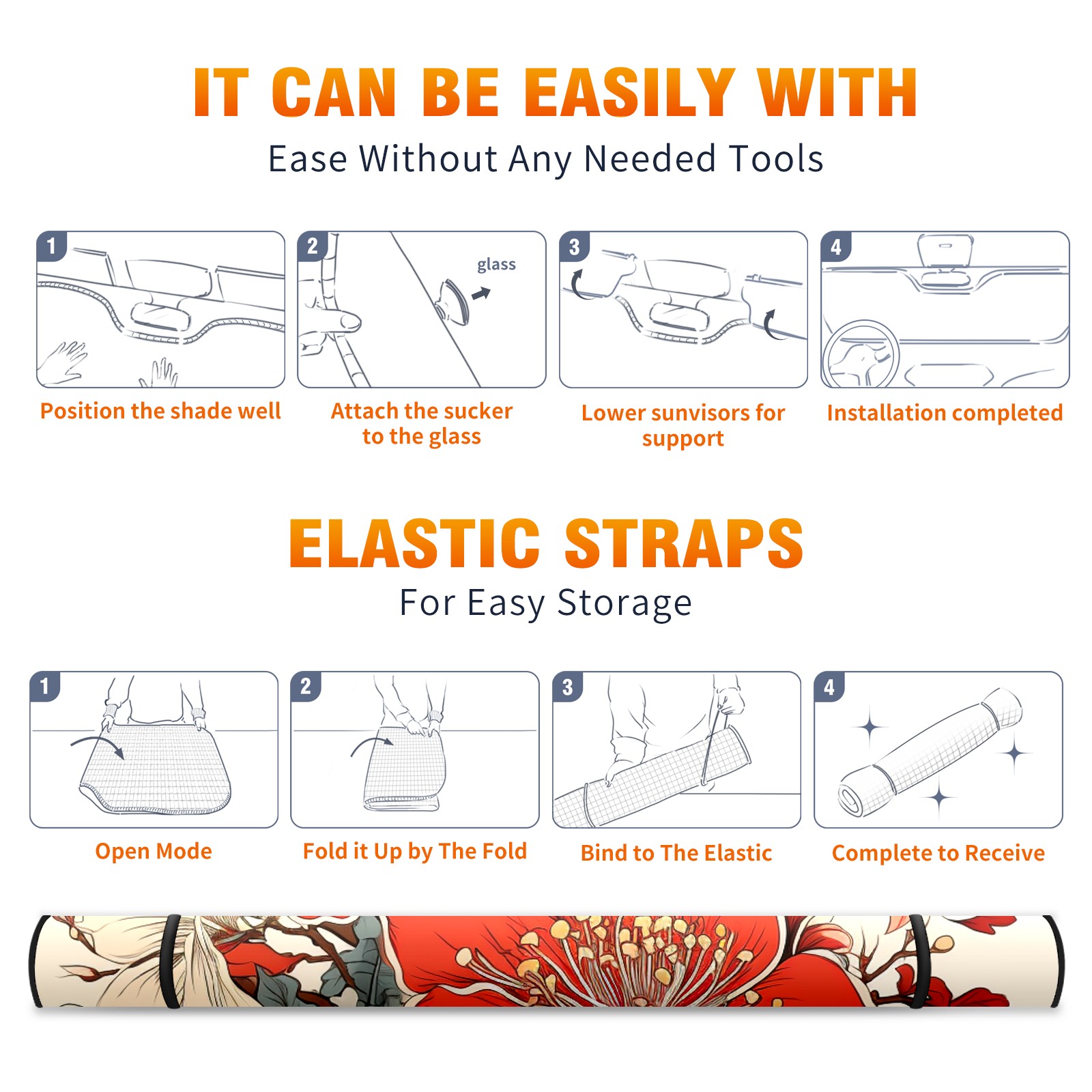 IT CAN BE EASILY WITH

Ease Without Any Needed Tools

1

Position the shade well

2

glass

Attach the sucker to the glass

3

Lower sunvisors for support

4

Installation completed

ELASTIC STRAPS

For Easy Storage

1

Open Mode

2

Fold it Up by The Fold

3

Bind to The Elastic

4

Complete to Receive