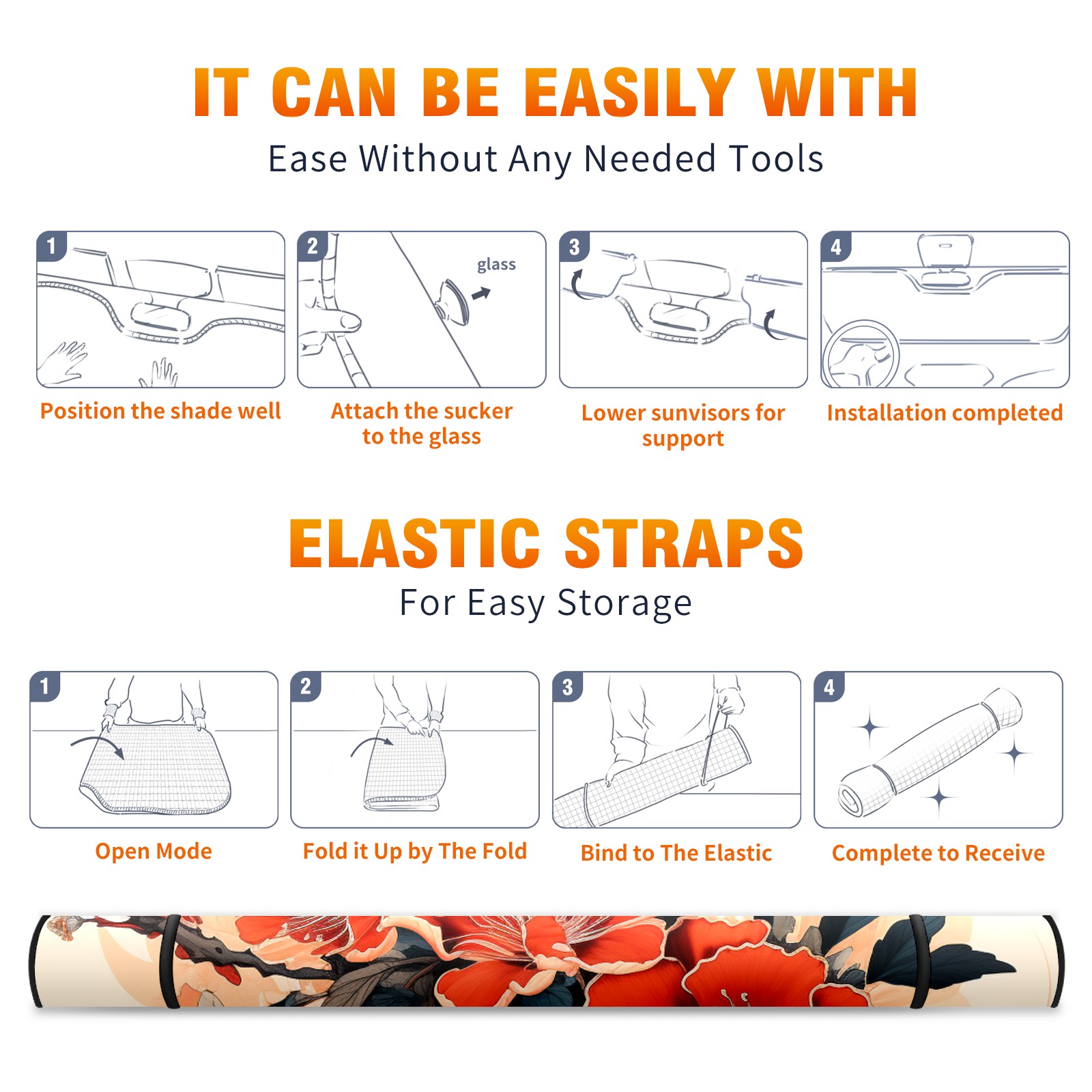 IT CAN BE EASILY WITH
Ease Without Any Needed Tools

1

Position the shade well

2

glass

Attach the sucker to the glass

3

Lower sunvisors for support

4

Installation completed

ELASTIC STRAPS
For Easy Storage

1

Open Mode

2

Fold it Up by The Fold

3

Bind to The Elastic

4

Complete to Receive