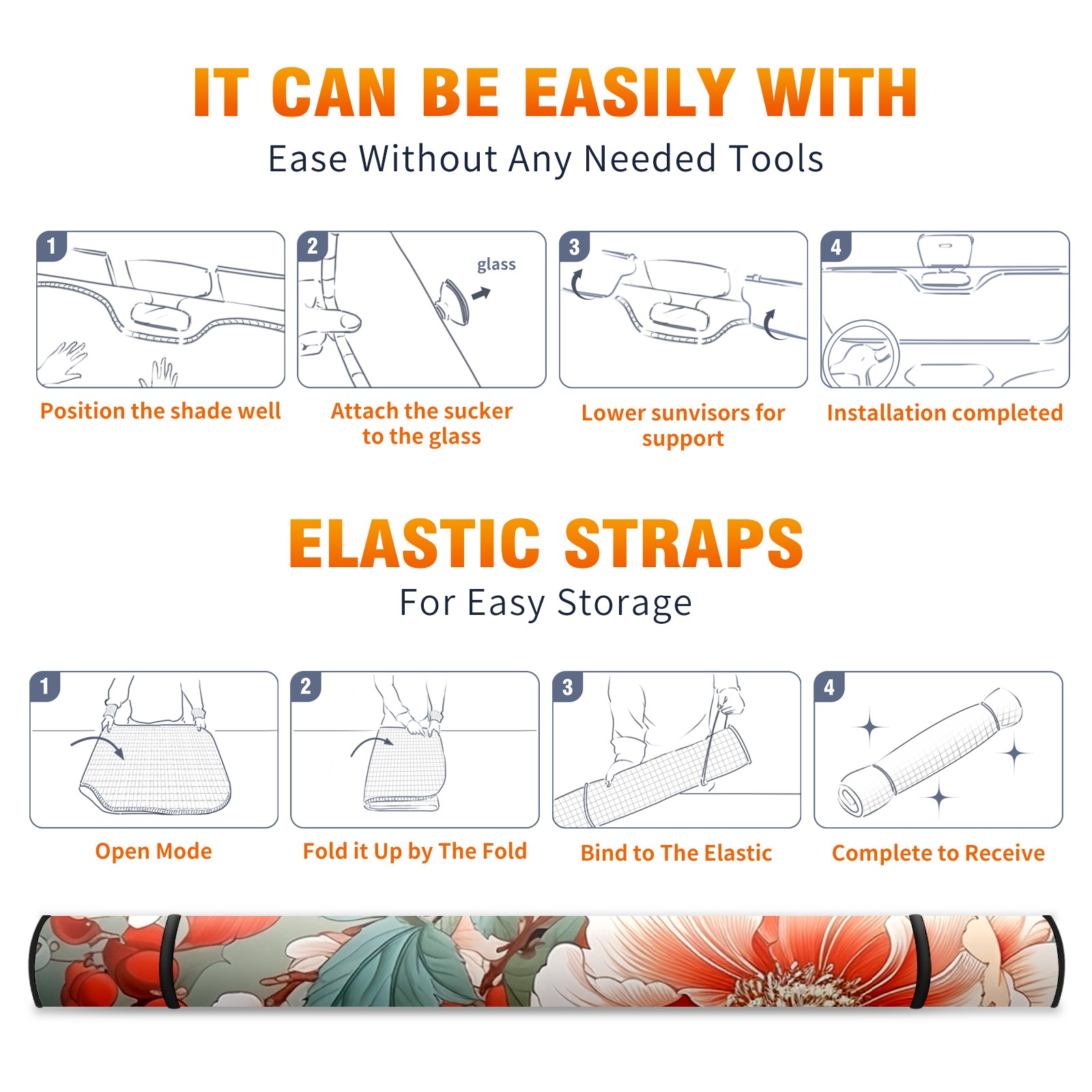 IT CAN BE EASILY WITH

Ease Without Any Needed Tools

1

Position the shade well

2

glass

Attach the sucker to the glass

3

Lower sunvisors for support

4

Installation completed

ELASTIC STRAPS

For Easy Storage

1

Open Mode

2

Fold it Up by The Fold

3

Bind to The Elastic

4

Complete to Receive