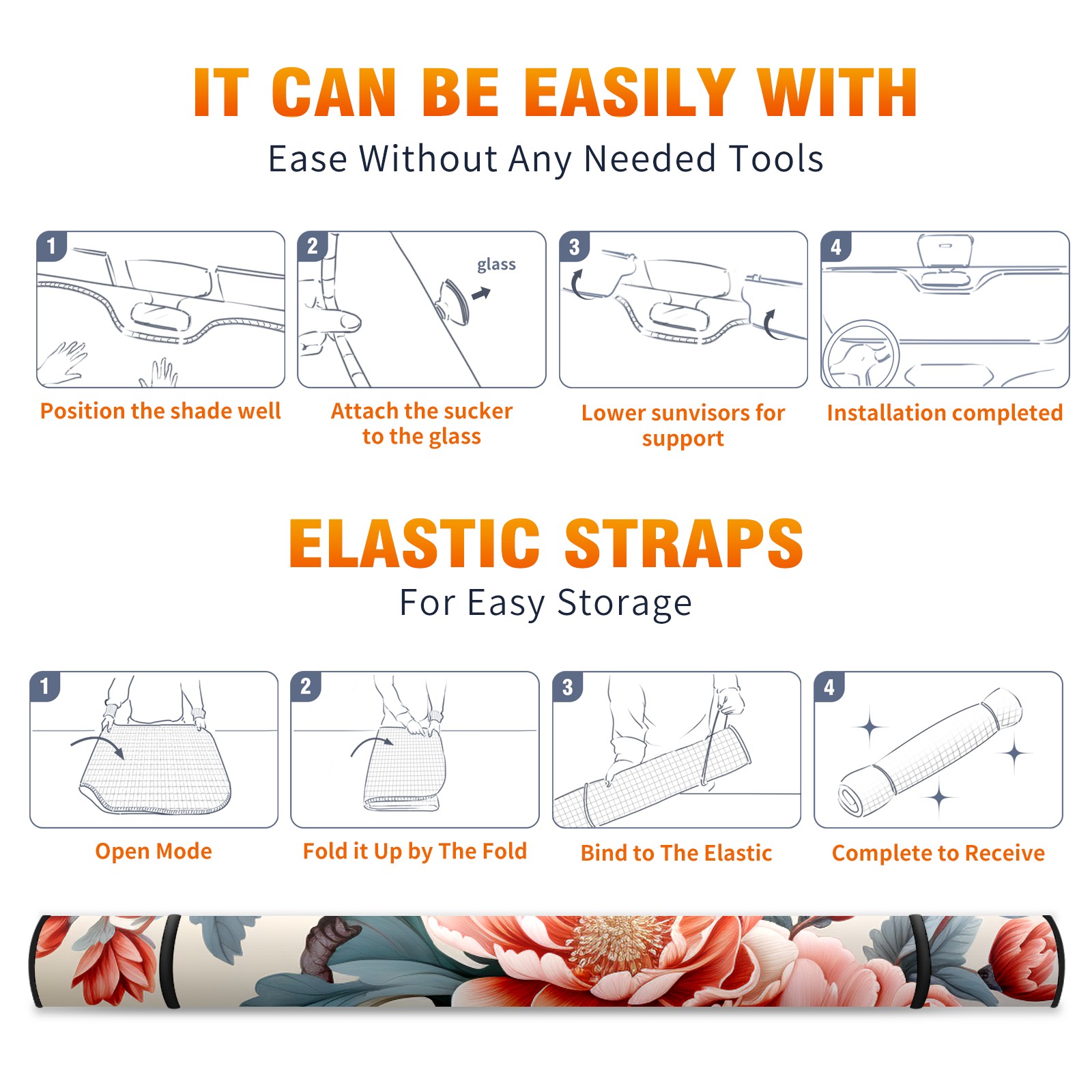 IT CAN BE EASILY WITH

Ease Without Any Needed Tools

1

Position the shade well

2

glass

Attach the sucker to the glass

3

Lower sunvisors for support

4

Installation completed

ELASTIC STRAPS

For Easy Storage

1

Open Mode

2

Fold it Up by The Fold

3

Bind to The Elastic

4

Complete to Receive