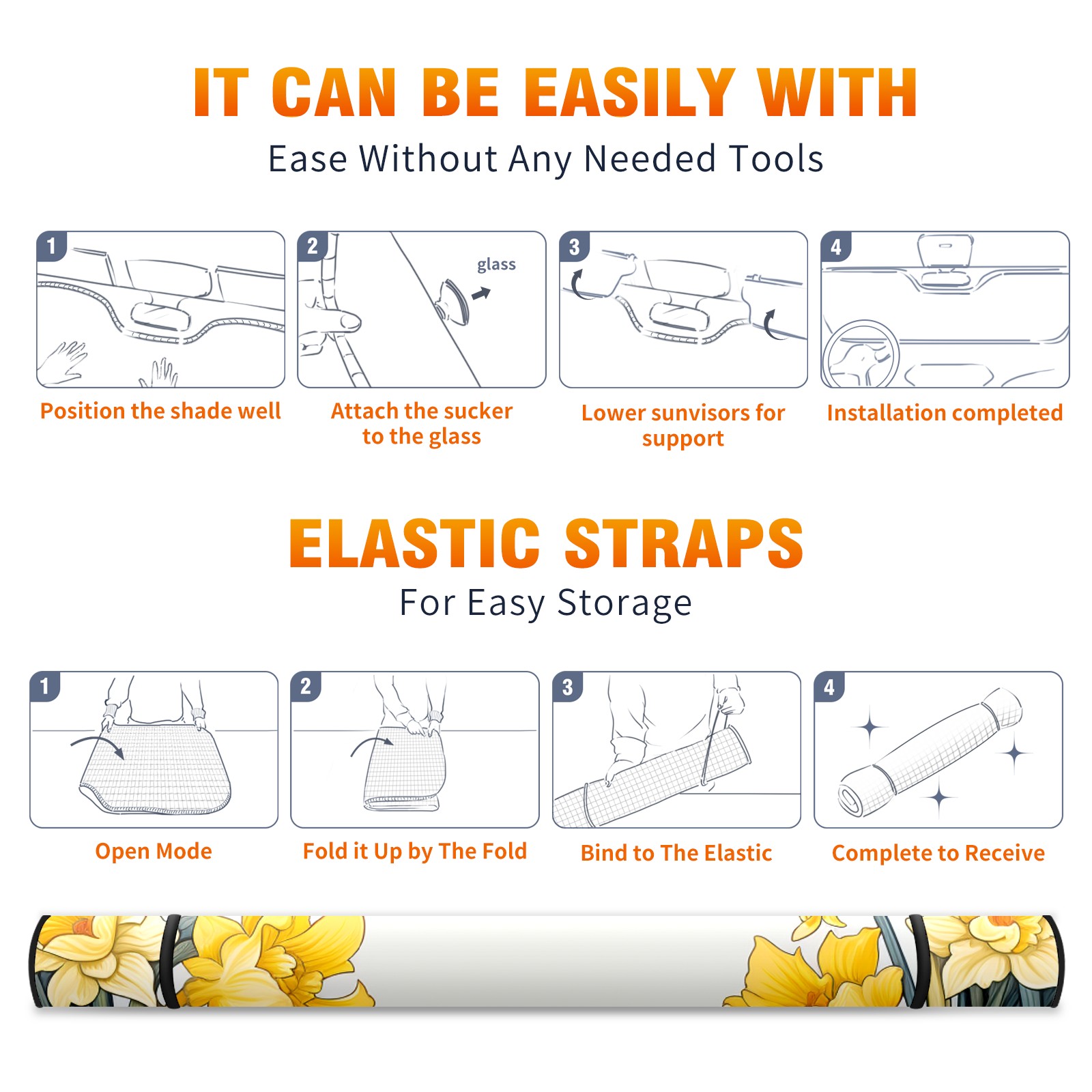 IT CAN BE EASILY WITH

Ease Without Any Needed Tools

1

Position the shade well

2

glass

Attach the sucker to the glass

3

Lower sunvisors for support

4

Installation completed

ELASTIC STRAPS

For Easy Storage

1

Open Mode

2

Fold it Up by The Fold

3

Bind to The Elastic

4

Complete to Receive