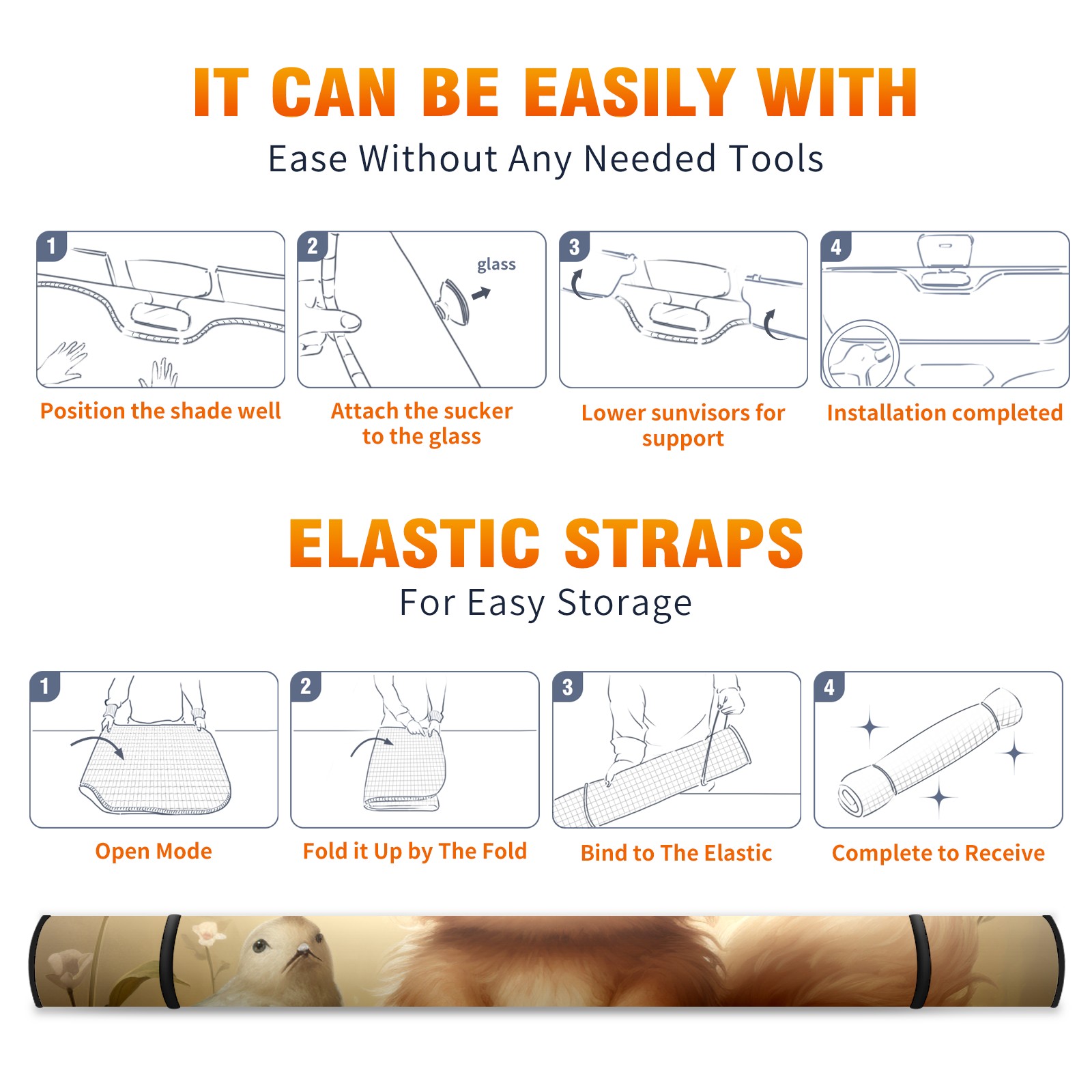 IT CAN BE EASILY WITH
Ease Without Any Needed Tools

1
Position the shade well

2
glass
Attach the sucker to the glass

3
Lower sunvisors for support

4
Installation completed

ELASTIC STRAPS
For Easy Storage

1
Open Mode

2
Fold it Up by The Fold

3
Bind to The Elastic

4
Complete to Receive