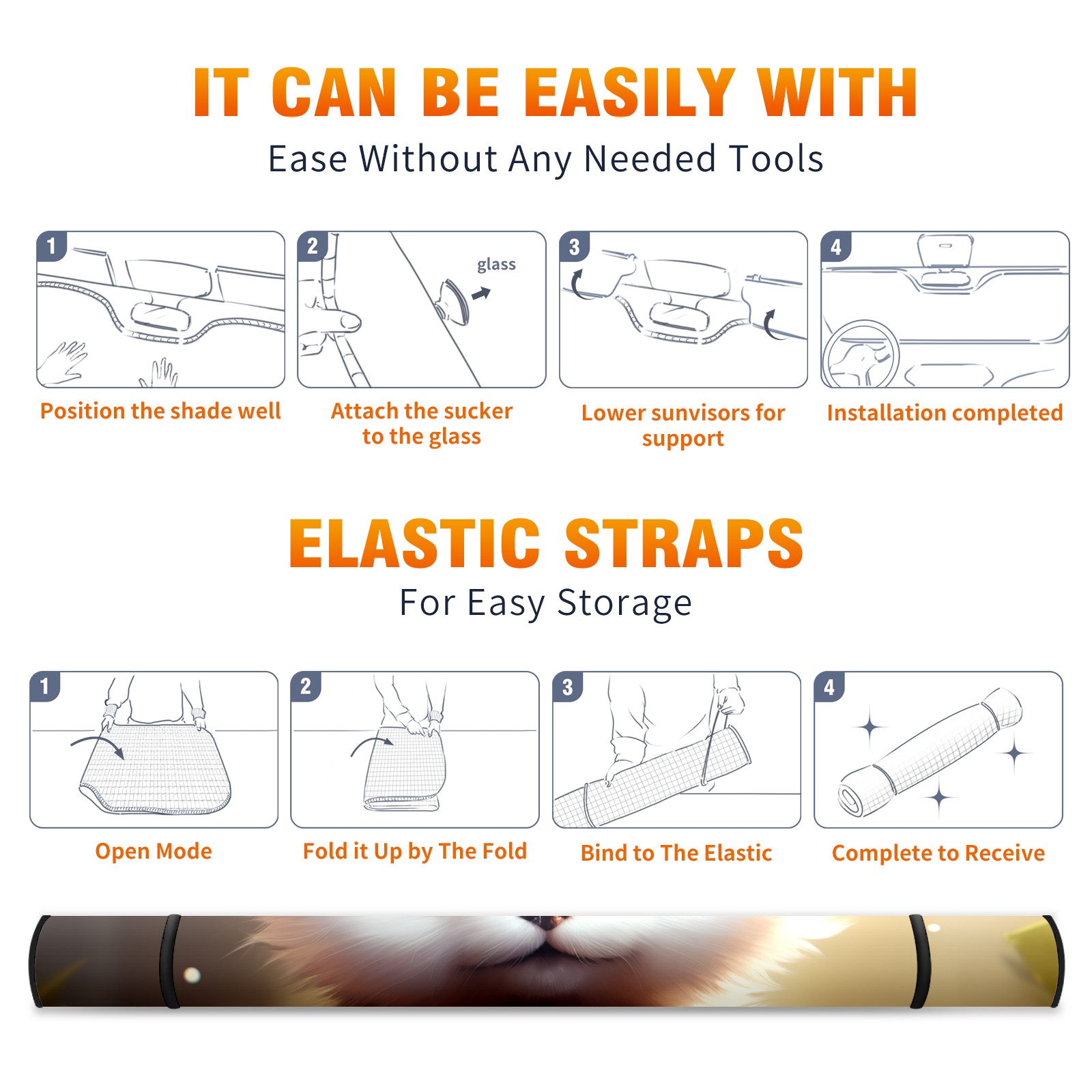 IT CAN BE EASILY WITH

Ease Without Any Needed Tools

1

Position the shade well

2

glass

Attach the sucker to the glass

3

Lower sunvisors for support

4

Installation completed

ELASTIC STRAPS

For Easy Storage

1

Open Mode

2

Fold it Up by The Fold

3

Bind to The Elastic

4

Complete to Receive