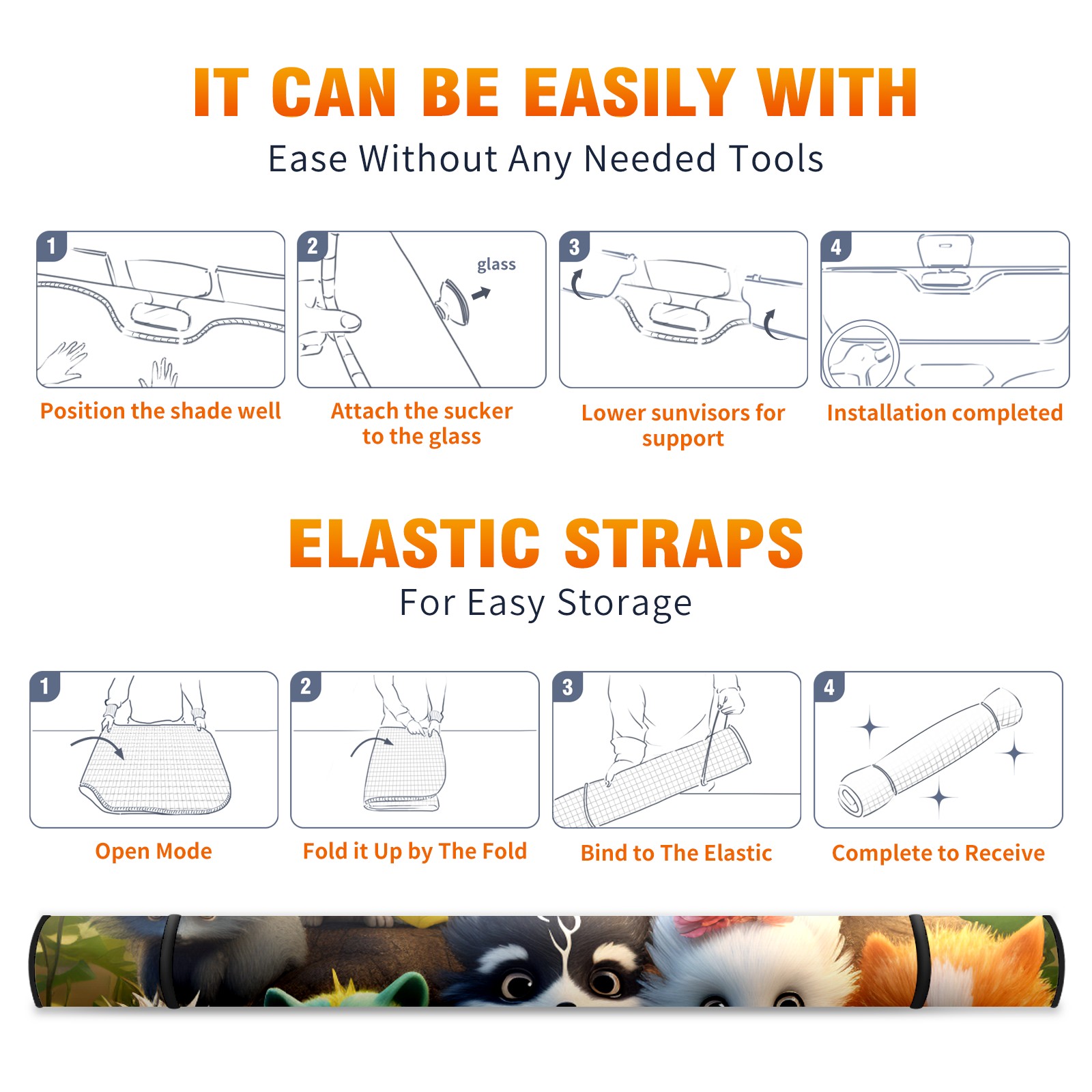 IT CAN BE EASILY WITH

Ease Without Any Needed Tools

1

Position the shade well

2

glass

Attach the sucker to the glass

3

Lower sunvisors for support

4

Installation completed

ELASTIC STRAPS

For Easy Storage

1

Open Mode

2

Fold it Up by The Fold

3

Bind to The Elastic

4

Complete to Receive