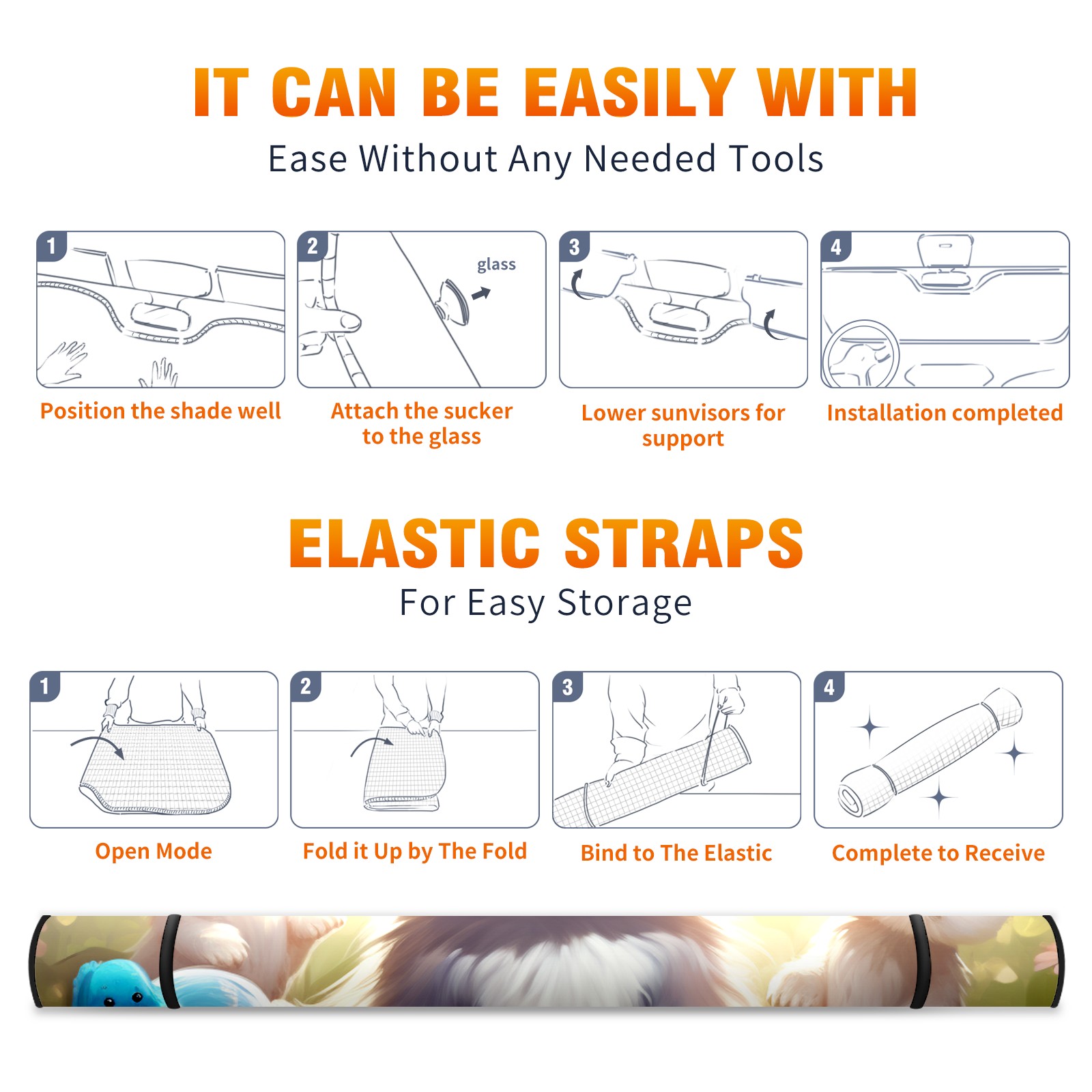 IT CAN BE EASILY WITH
Ease Without Any Needed Tools

1
Position the shade well

2
glass
Attach the sucker to the glass

3
Lower sunvisors for support

4
Installation completed

ELASTIC STRAPS
For Easy Storage

1
Open Mode

2
Fold it Up by The Fold

3
Bind to The Elastic

4
Complete to Receive