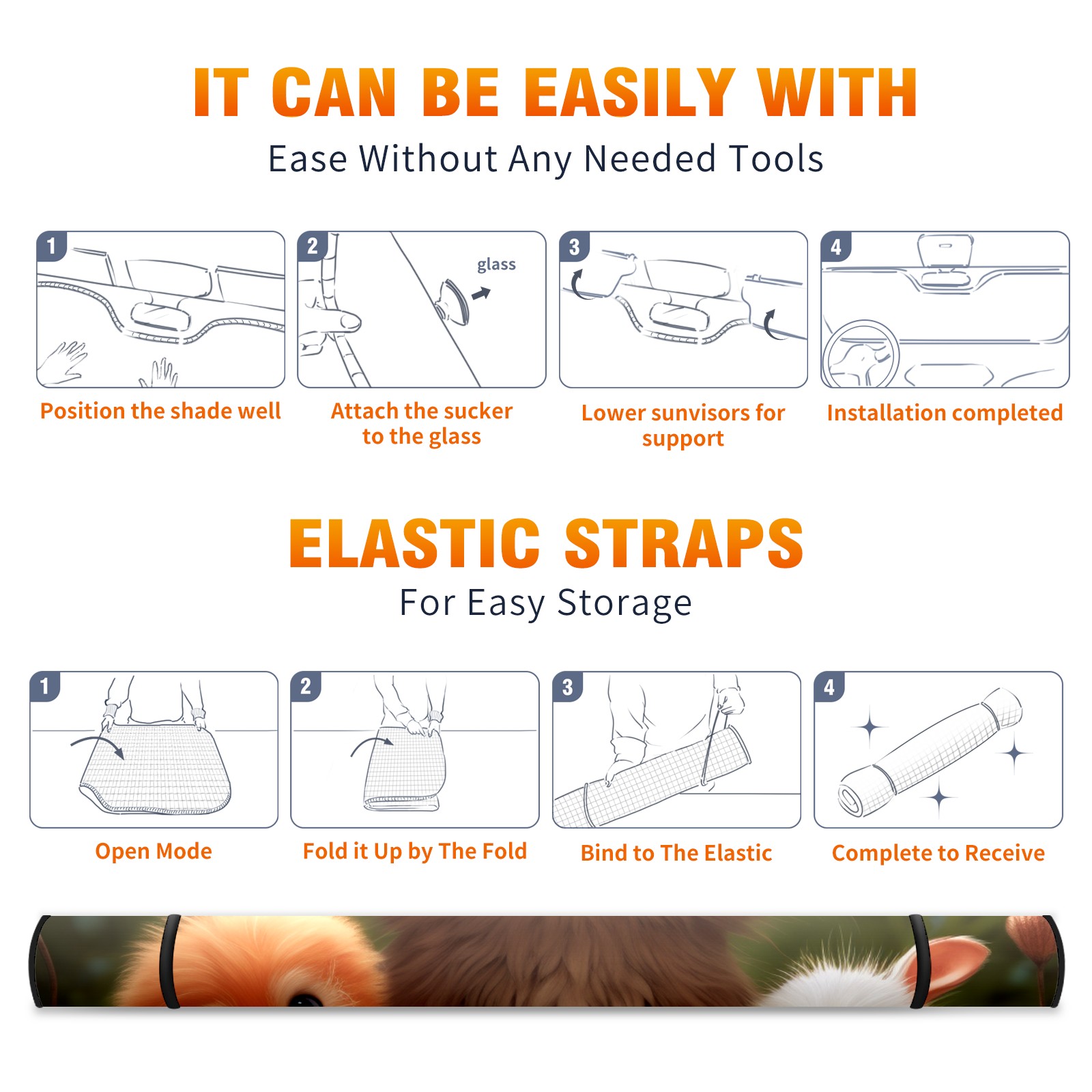 IT CAN BE EASILY WITH

Ease Without Any Needed Tools

1

Position the shade well

2

glass

Attach the sucker to the glass

3

Lower sunvisors for support

4

Installation completed

ELASTIC STRAPS

For Easy Storage

1

Open Mode

2

Fold it Up by The Fold

3

Bind to The Elastic

4

Complete to Receive