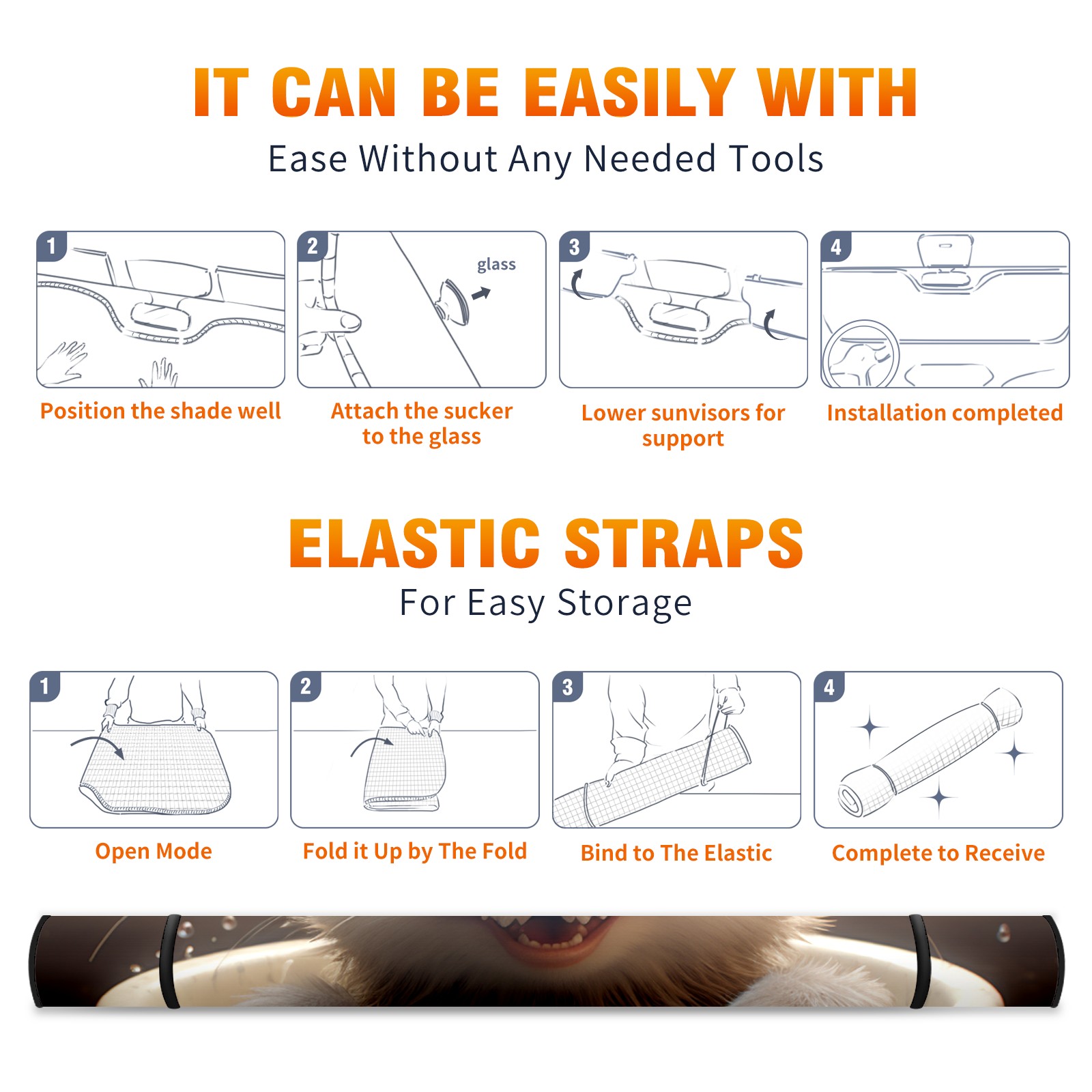 IT CAN BE EASILY WITH

Ease Without Any Needed Tools

1

Position the shade well

2

glass

Attach the sucker to the glass

3

Lower sunvisors for support

4

Installation completed

ELASTIC STRAPS

For Easy Storage

1

Open Mode

2

Fold it Up by The Fold

3

Bind to The Elastic

4

Complete to Receive