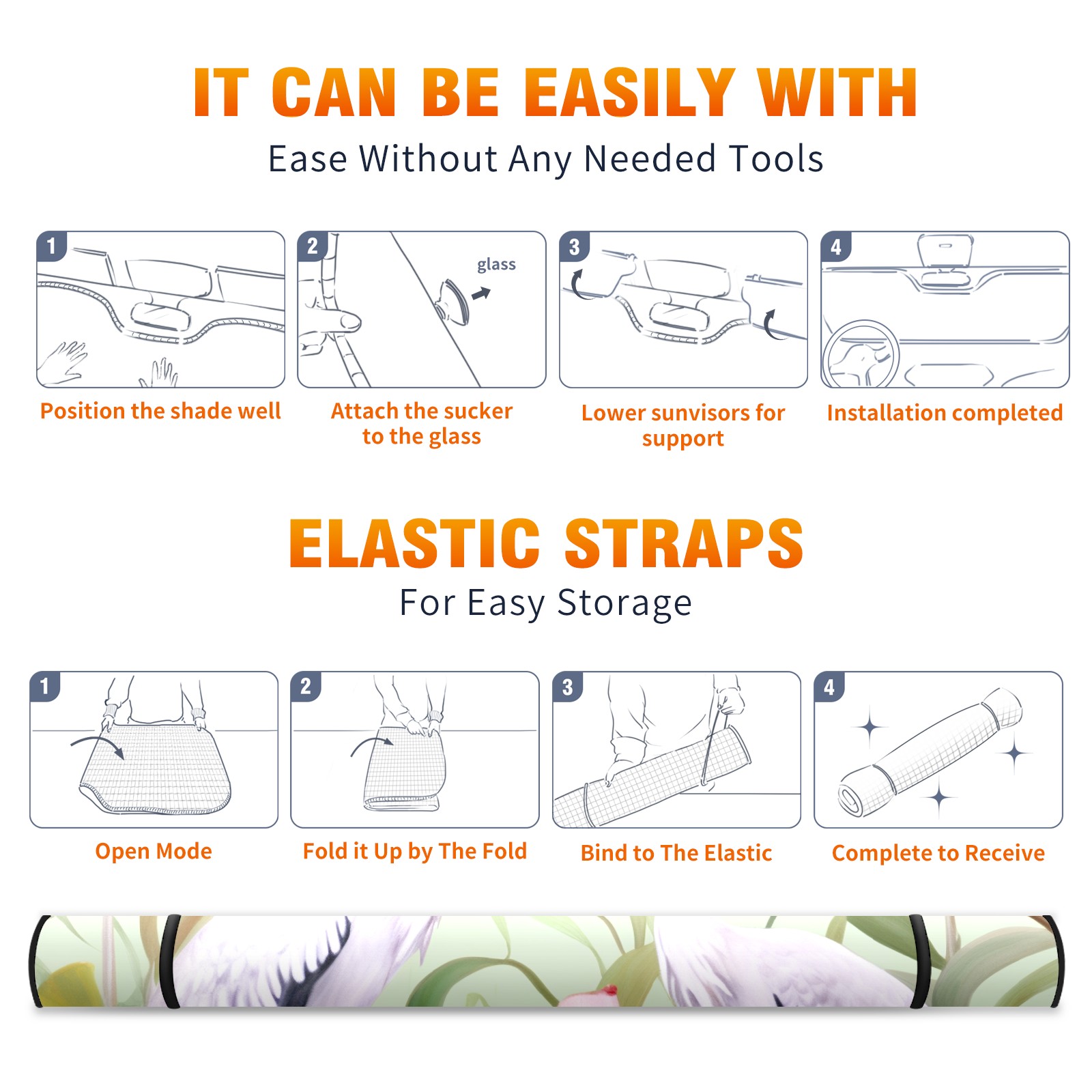 IT CAN BE EASILY WITH
Ease Without Any Needed Tools

1

Position the shade well

2

glass

Attach the sucker to the glass

3

Lower sunvisors for support

4

Installation completed

ELASTIC STRAPS
For Easy Storage

1

Open Mode

2

Fold it Up by The Fold

3

Bind to The Elastic

4

Complete to Receive