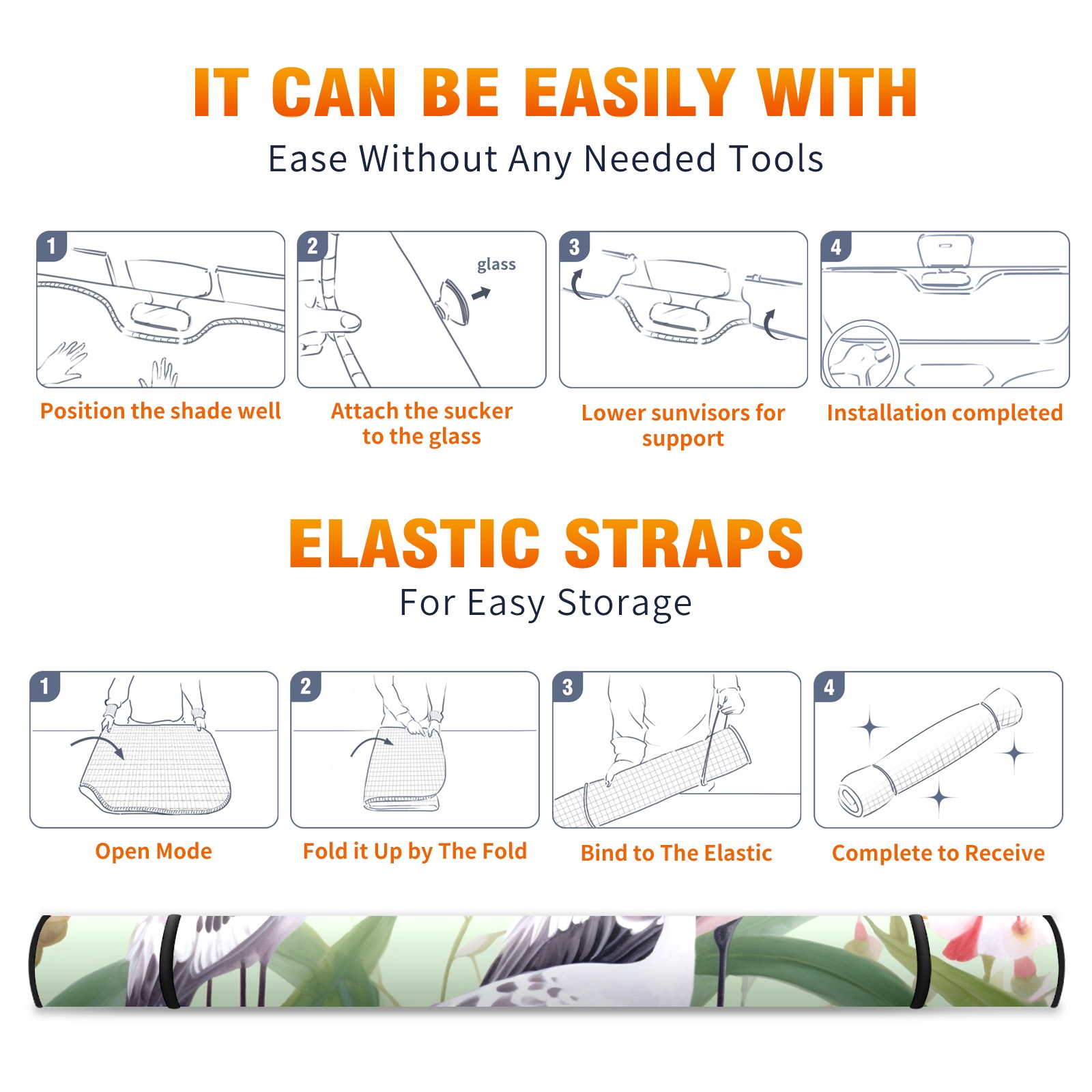 IT CAN BE EASILY WITH

Ease Without Any Needed Tools

1

Position the shade well

2

glass

Attach the sucker to the glass

3

Lower sunvisors for support

4

Installation completed

ELASTIC STRAPS

For Easy Storage

1

Open Mode

2

Fold it Up by The Fold

3

Bind to The Elastic

4

Complete to Receive