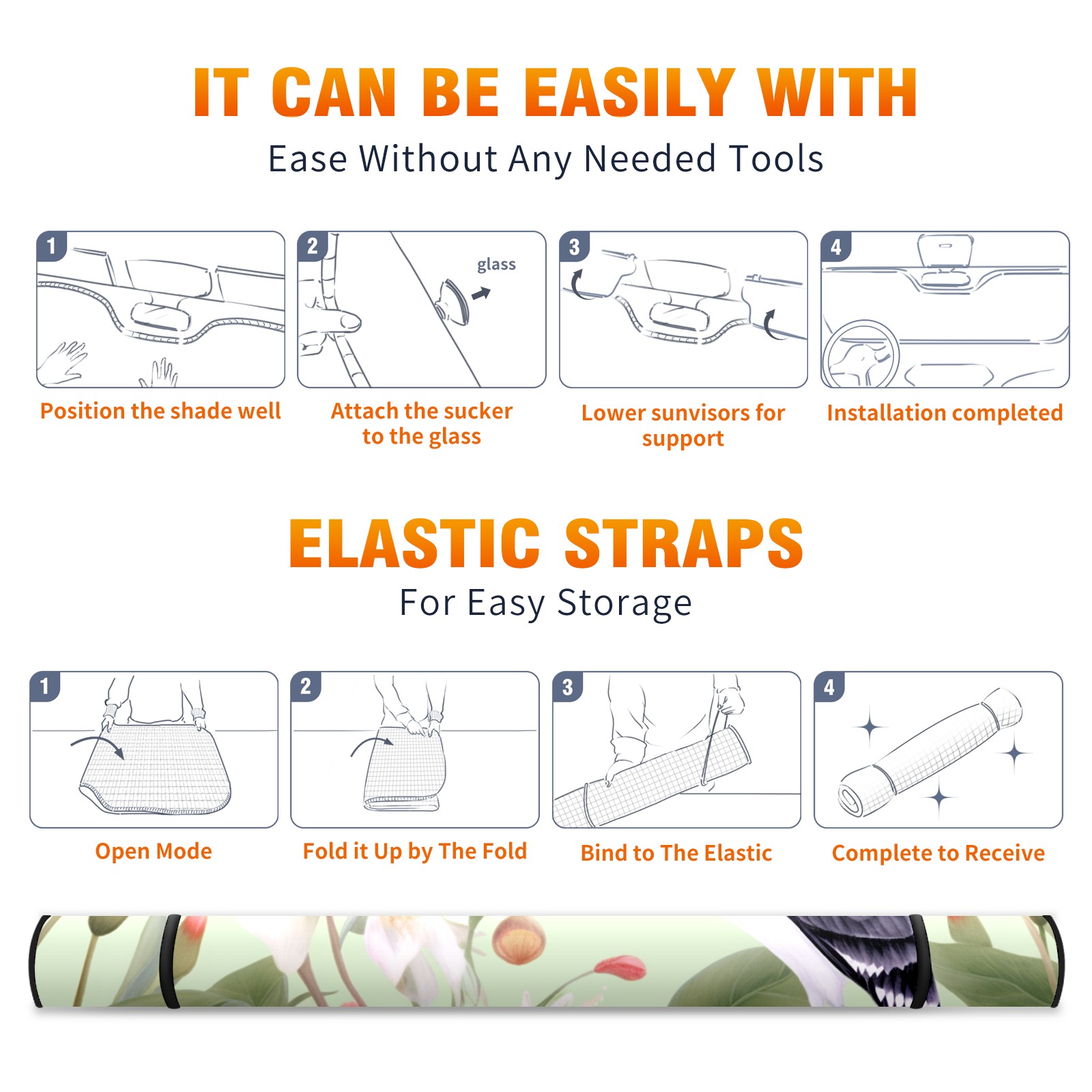 IT CAN BE EASILY WITH
Ease Without Any Needed Tools

1
Position the shade well

2
glass
Attach the sucker to the glass

3
Lower sunvisors for support

4
Installation completed

ELASTIC STRAPS
For Easy Storage

1
Open Mode

2
Fold it Up by The Fold

3
Bind to The Elastic

4
Complete to Receive