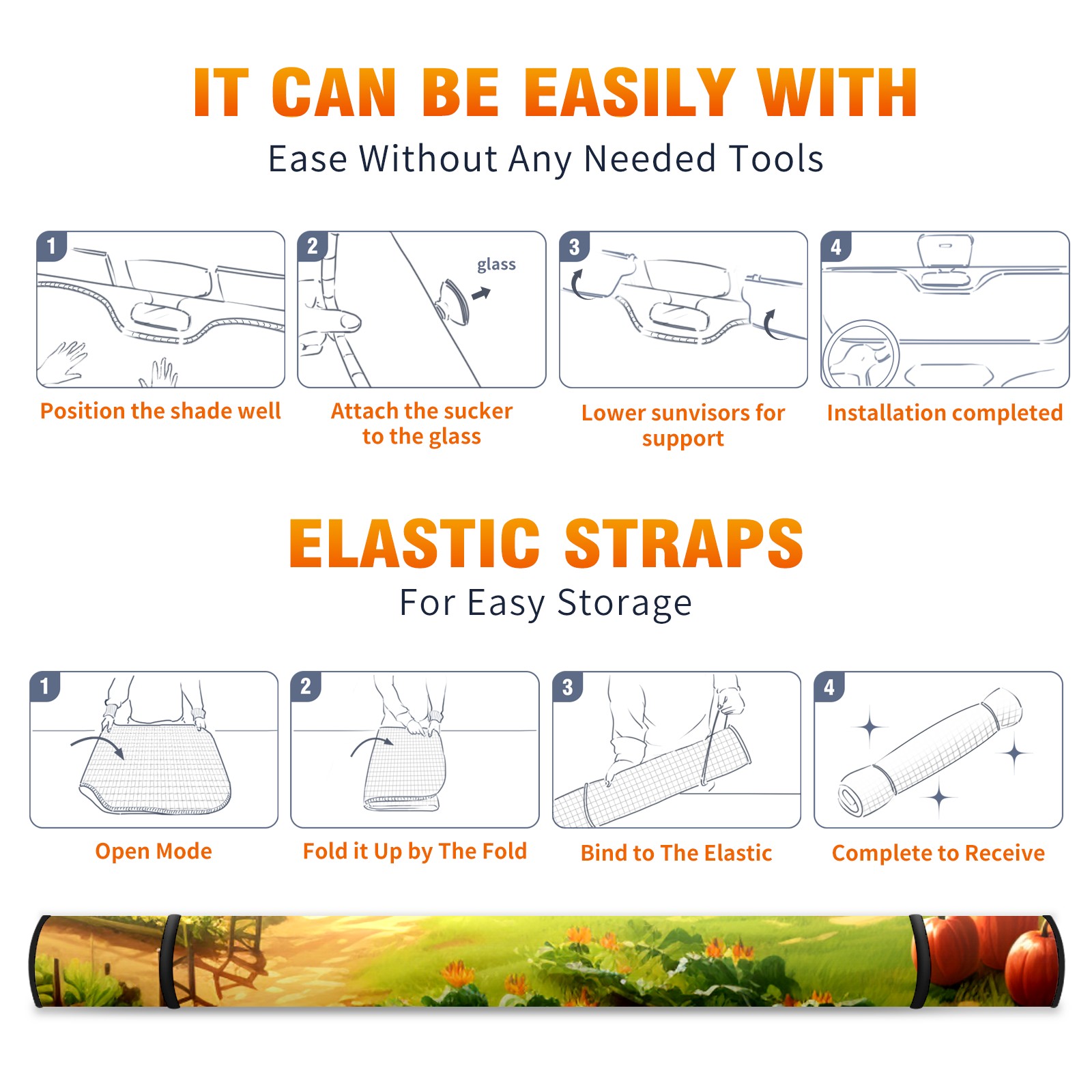 IT CAN BE EASILY WITH

Ease Without Any Needed Tools

1

Position the shade well

2

glass

Attach the sucker to the glass

3

Lower sunvisors for support

4

Installation completed

ELASTIC STRAPS

For Easy Storage

1

Open Mode

2

Fold it Up by The Fold

3

Bind to The Elastic

4

Complete to Receive