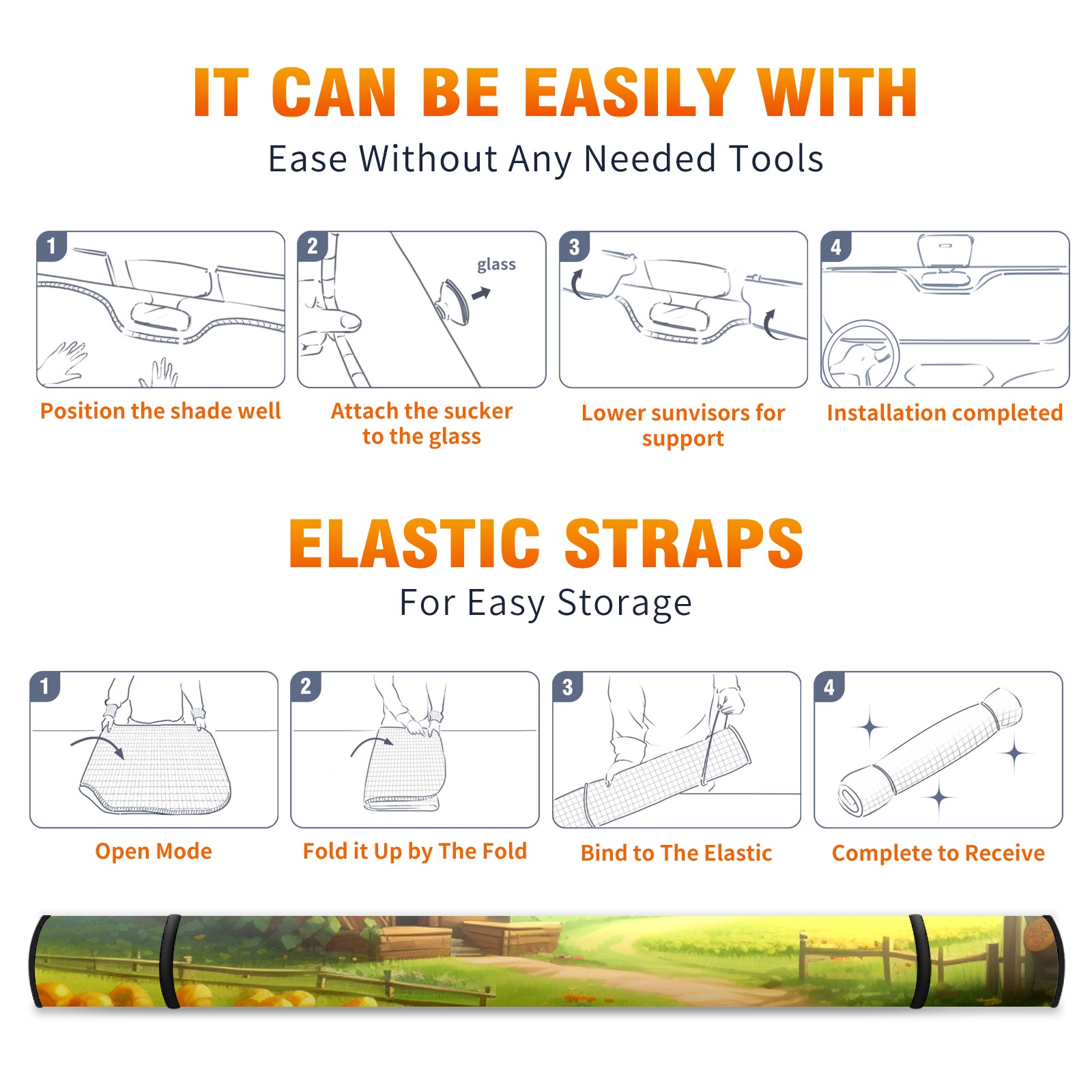 IT CAN BE EASILY WITH
Ease Without Any Needed Tools

1
Position the shade well

2
glass
Attach the sucker to the glass

3
Lower sunvisors for support

4
Installation completed

ELASTIC STRAPS
For Easy Storage

1
Open Mode

2
Fold it Up by The Fold

3
Bind to The Elastic

4
Complete to Receive