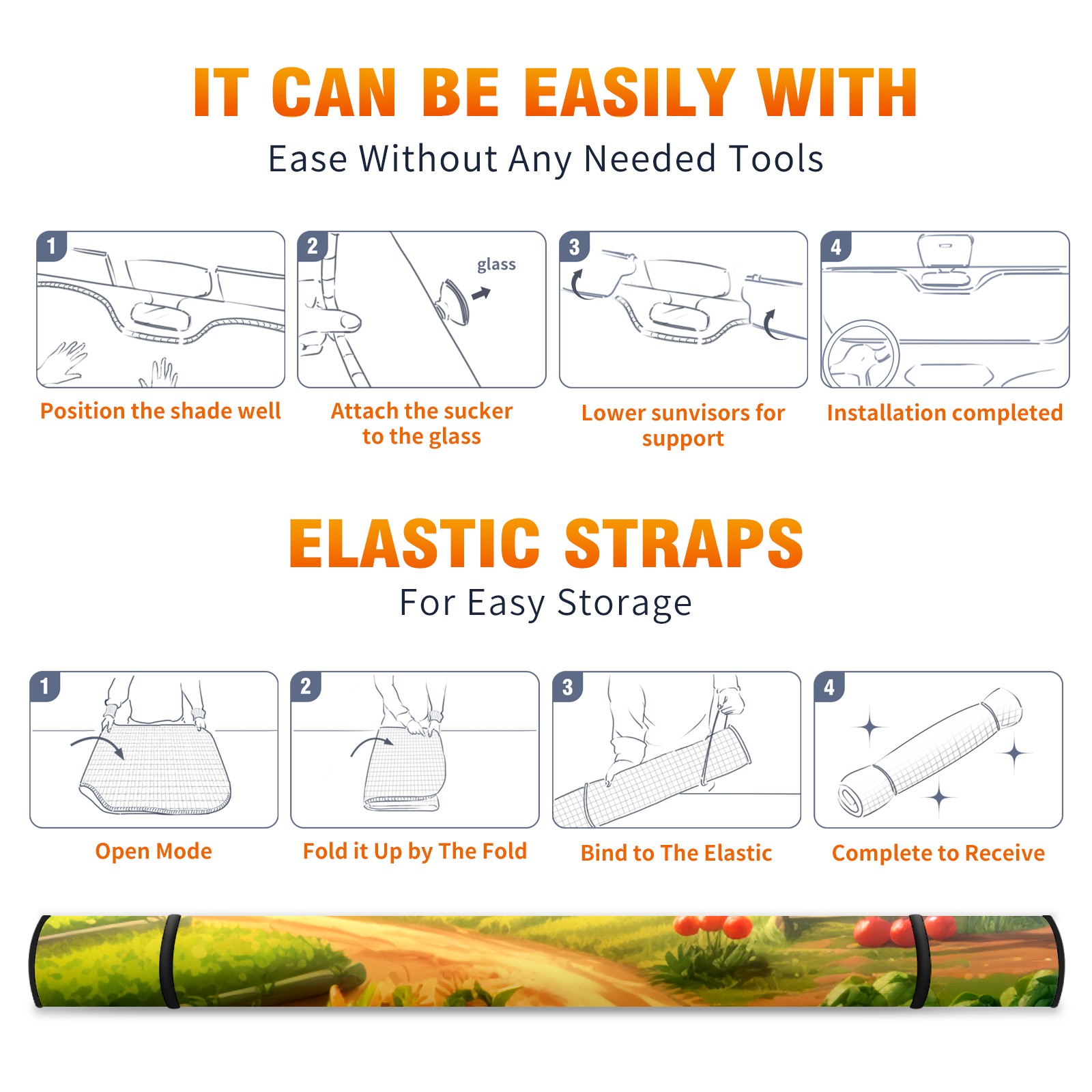 IT CAN BE EASILY WITH
Ease Without Any Needed Tools

1
Position the shade well

2
glass
Attach the sucker to the glass

3
Lower sunvisors for support

4
Installation completed

ELASTIC STRAPS
For Easy Storage

1
Open Mode

2
Fold it Up by The Fold

3
Bind to The Elastic

4
Complete to Receive