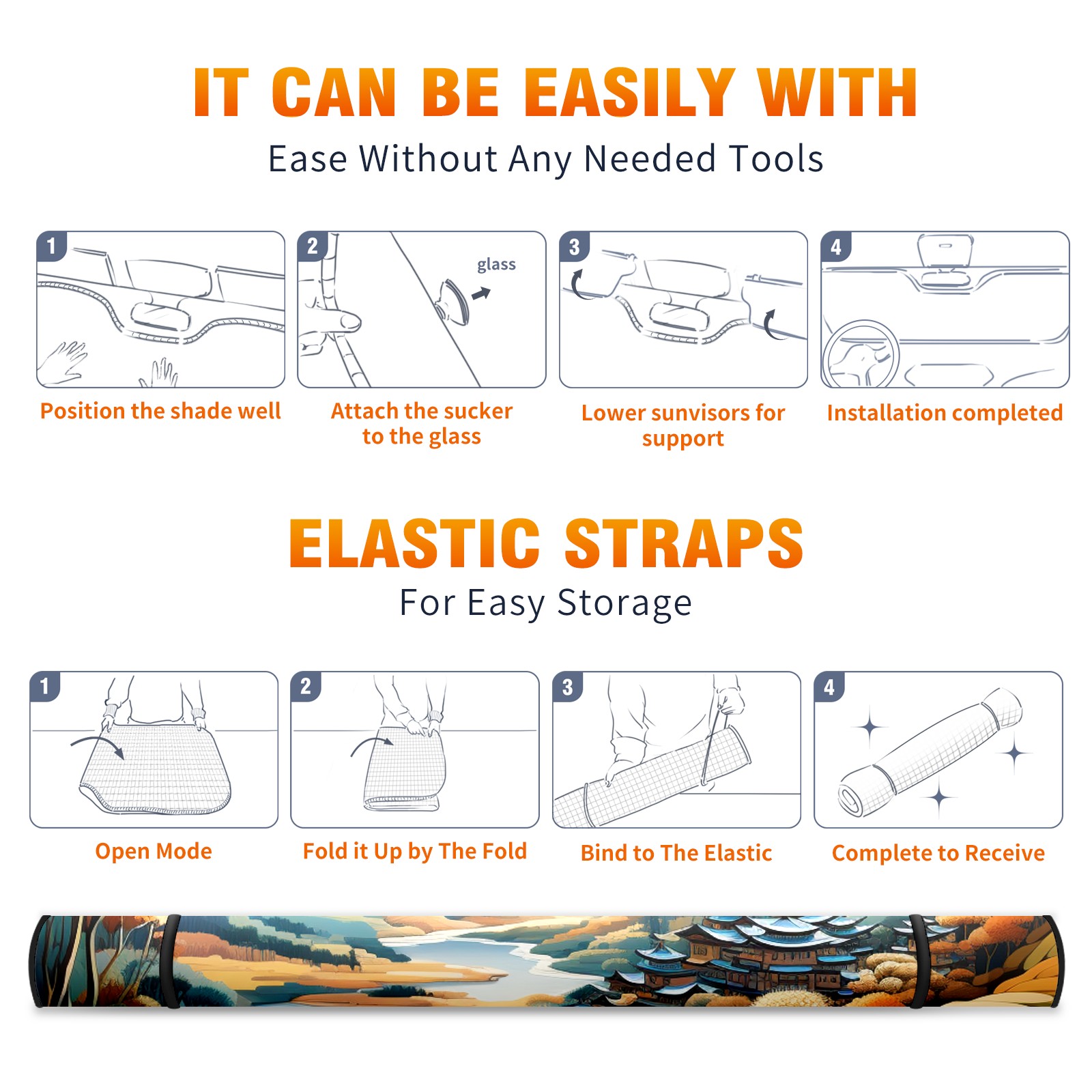 IT CAN BE EASILY WITH

Ease Without Any Needed Tools

1

Position the shade well

2

glass

Attach the sucker to the glass

3

Lower sunvisors for support

4

Installation completed

ELASTIC STRAPS

For Easy Storage

1

Open Mode

2

Fold it Up by The Fold

3

Bind to The Elastic

4

Complete to Receive