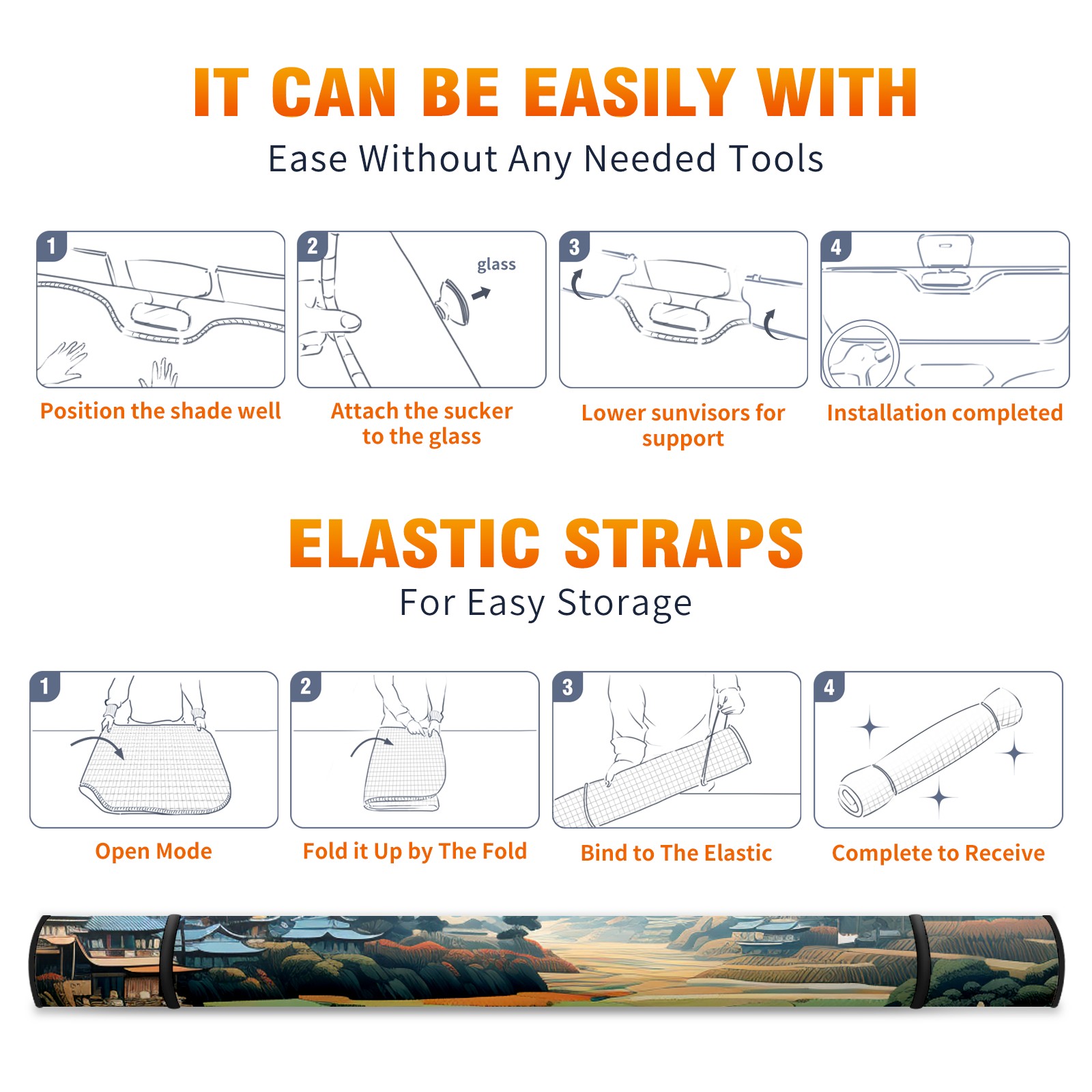 IT CAN BE EASILY WITH
Ease Without Any Needed Tools

1
Position the shade well

2
glass
Attach the sucker to the glass

3
Lower sunvisors for support

4
Installation completed

ELASTIC STRAPS
For Easy Storage

1
Open Mode

2
Fold it Up by The Fold

3
Bind to The Elastic

4
Complete to Receive