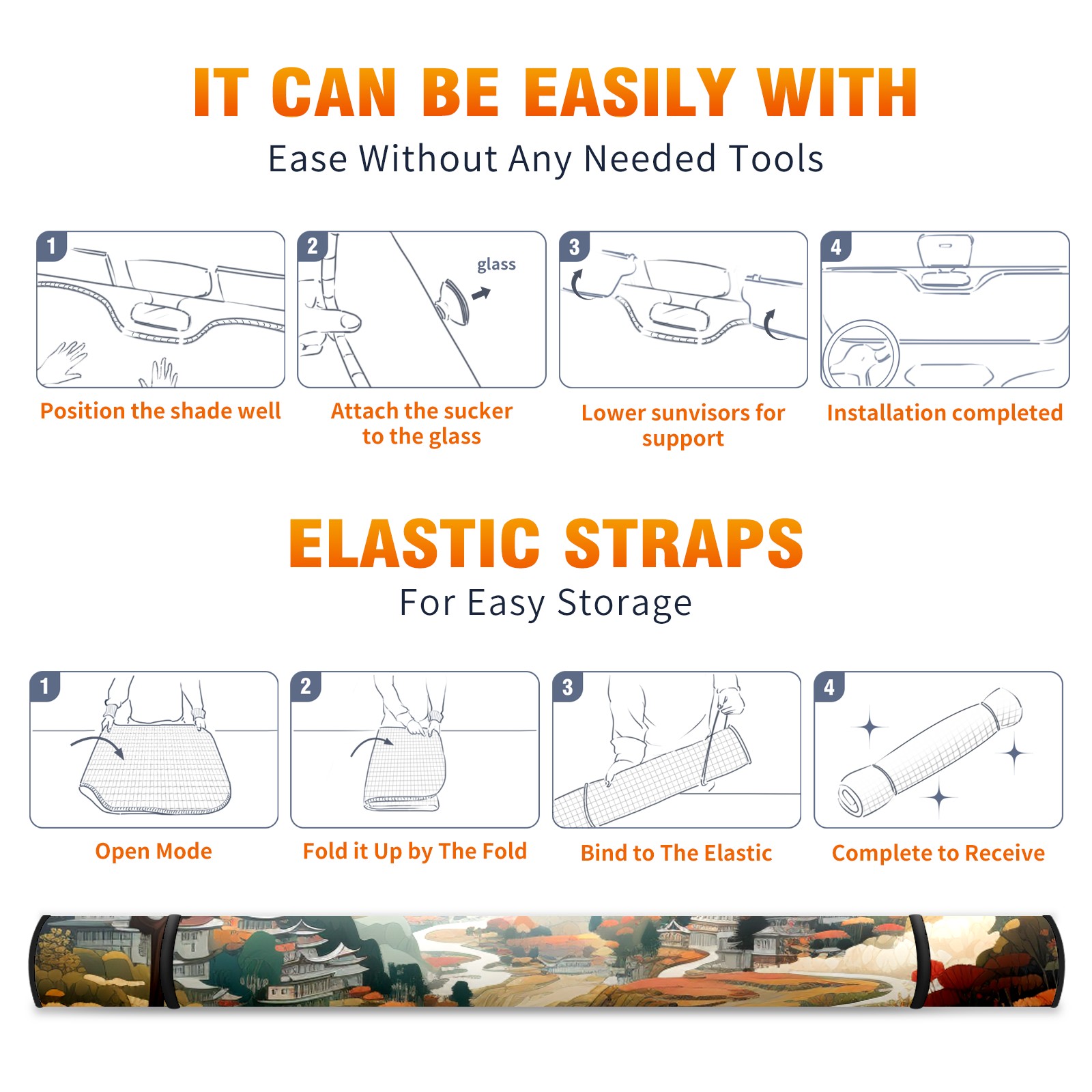 IT CAN BE EASILY WITH
Ease Without Any Needed Tools

1
Position the shade well

2
glass
Attach the sucker to the glass

3
Lower sunvisors for support

4
Installation completed

ELASTIC STRAPS
For Easy Storage

1
Open Mode

2
Fold it Up by The Fold

3
Bind to The Elastic

4
Complete to Receive