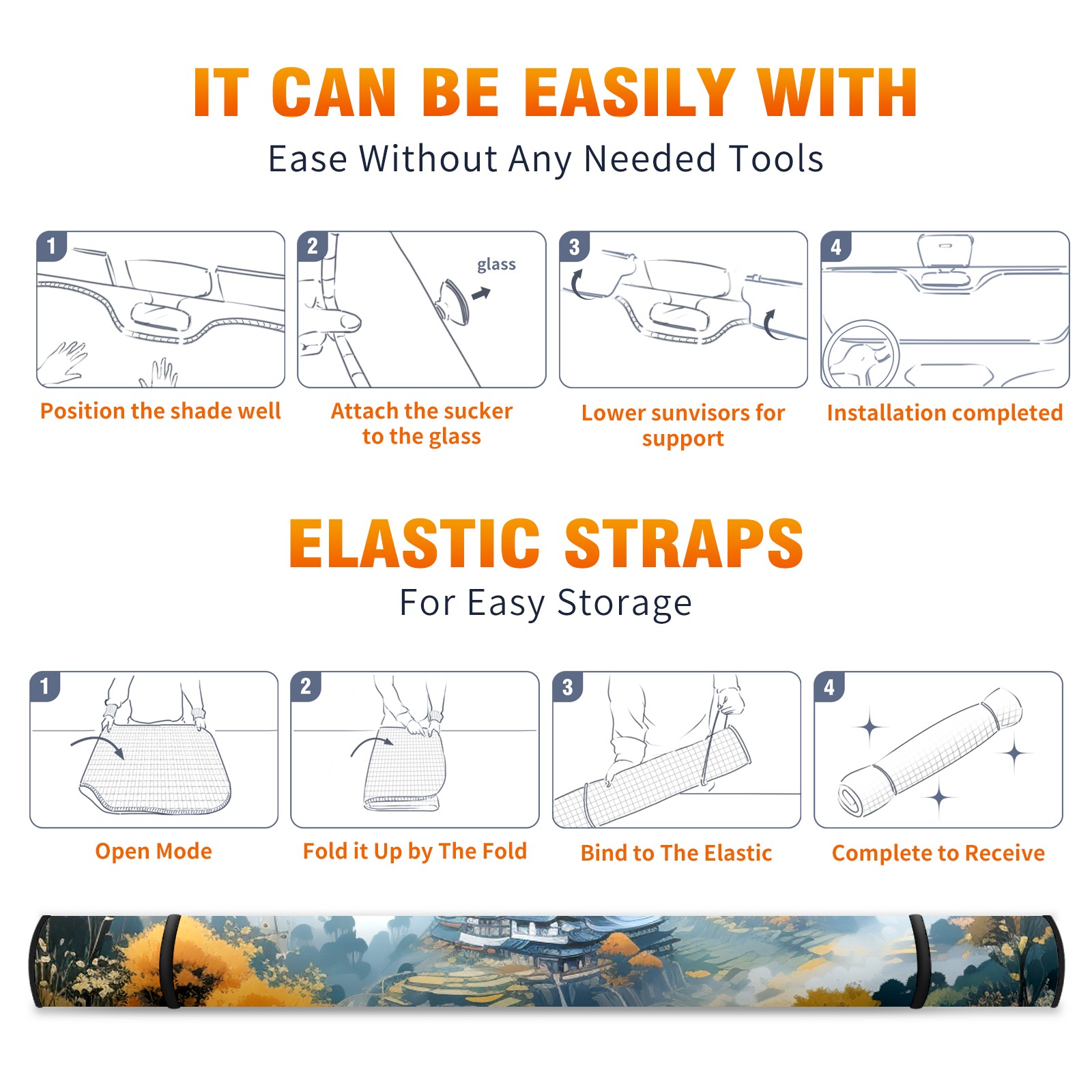 IT CAN BE EASILY WITH
Ease Without Any Needed Tools

1
Position the shade well

2
glass
Attach the sucker to the glass

3
Lower sunvisors for support

4
Installation completed

ELASTIC STRAPS
For Easy Storage

1
Open Mode

2
Fold it Up by The Fold

3
Bind to The Elastic

4
Complete to Receive