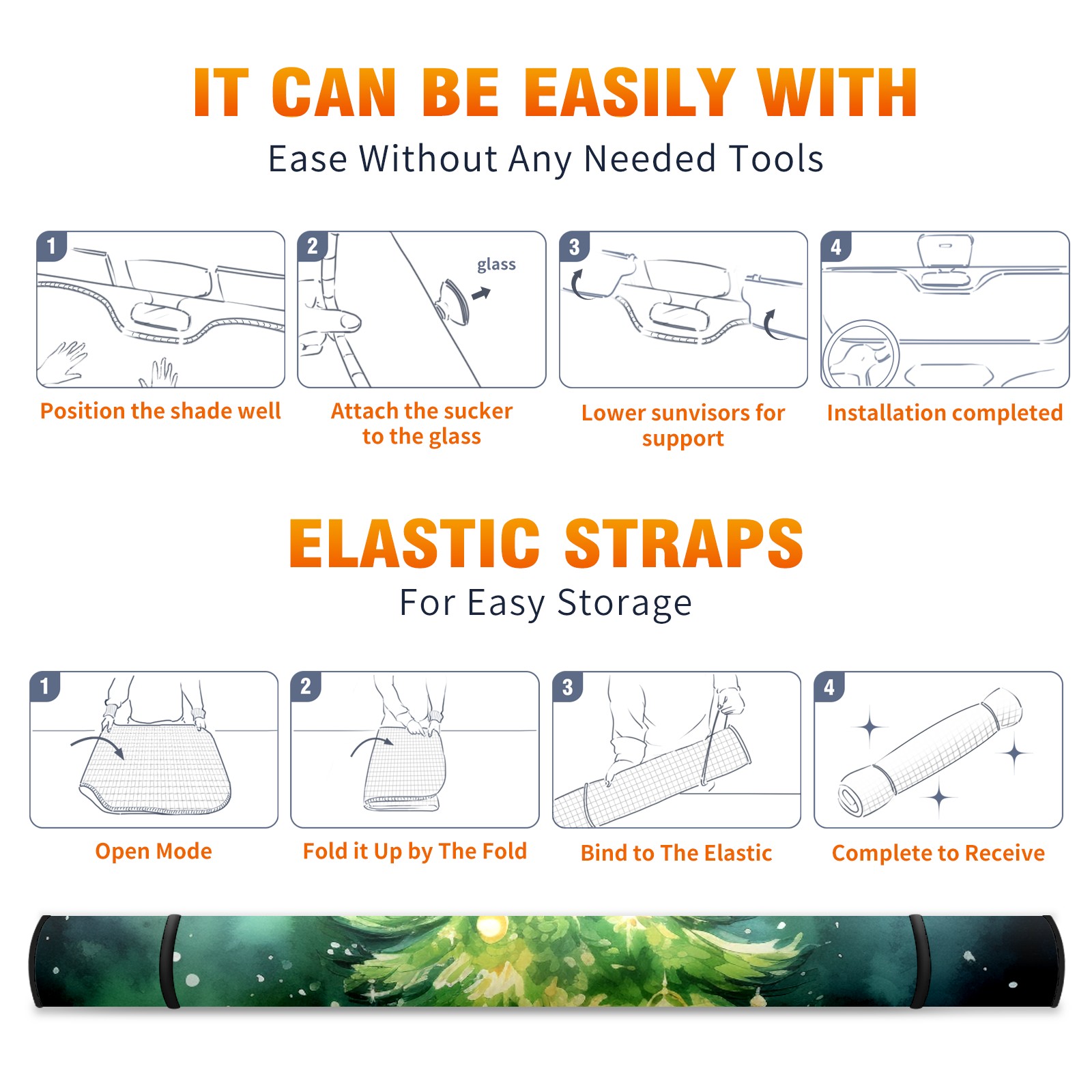 IT CAN BE EASILY WITH

Ease Without Any Needed Tools

1

Position the shade well

2

glass

Attach the sucker to the glass

3

Lower sunvisors for support

4

Installation completed

ELASTIC STRAPS

For Easy Storage

1

Open Mode

2

Fold it Up by The Fold

3

Bind to The Elastic

4

Complete to Receive