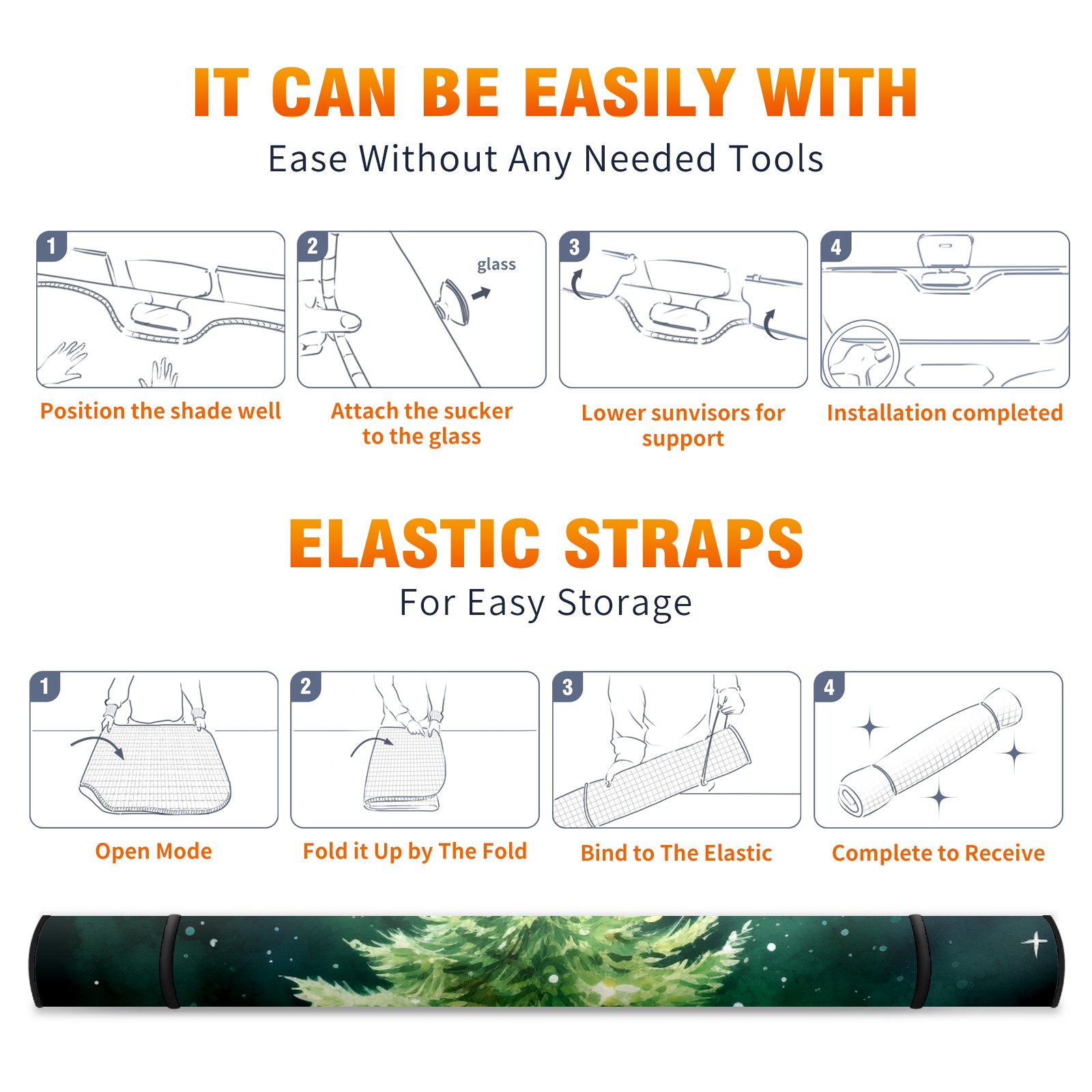 IT CAN BE EASILY WITH
Ease Without Any Needed Tools

1
Position the shade well

2
glass
Attach the sucker to the glass

3
Lower sunvisors for support

4
Installation completed

ELASTIC STRAPS
For Easy Storage

1
Open Mode

2
Fold it Up by The Fold

3
Bind to The Elastic

4
Complete to Receive