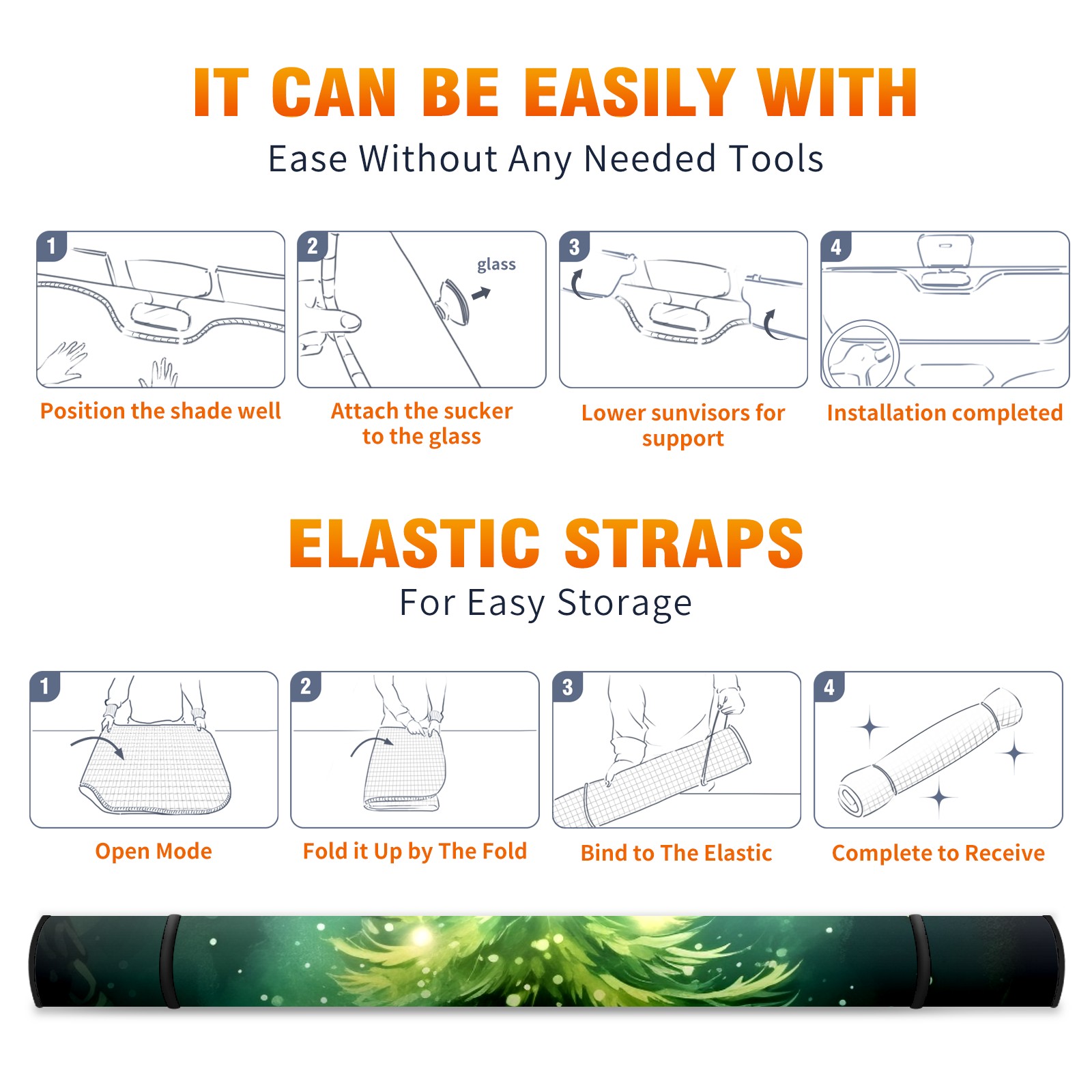 IT CAN BE EASILY WITH

Ease Without Any Needed Tools

1

Position the shade well

2

glass

Attach the sucker to the glass

3

Lower sunvisors for support

4

Installation completed

ELASTIC STRAPS

For Easy Storage

1

Open Mode

2

Fold it Up by The Fold

3

Bind to The Elastic

4

Complete to Receive