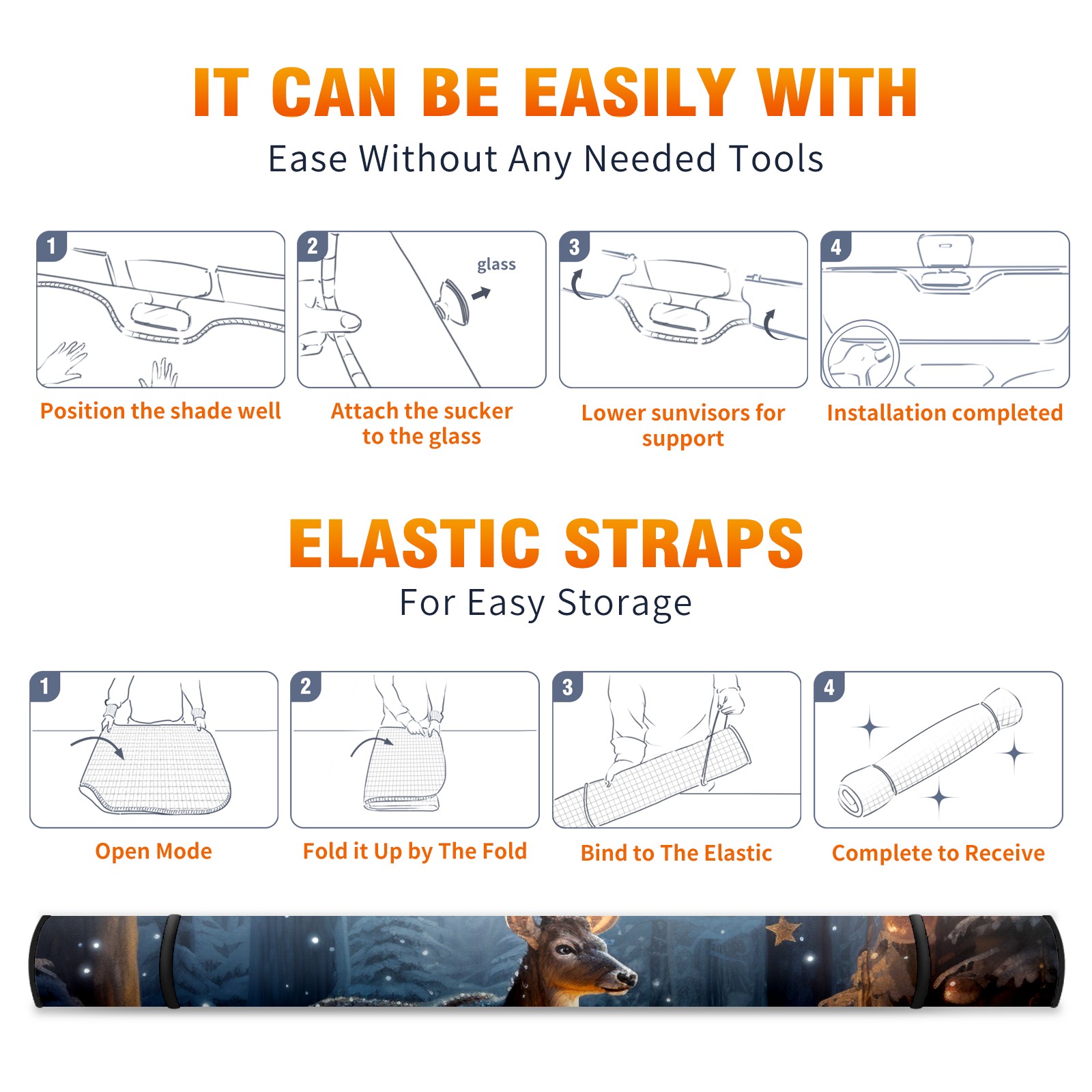 IT CAN BE EASILY WITH

Ease Without Any Needed Tools

1

Position the shade well

2

glass

Attach the sucker to the glass

3

Lower sunvisors for support

4

Installation completed

ELASTIC STRAPS

For Easy Storage

1

Open Mode

2

Fold it Up by The Fold

3

Bind to The Elastic

4

Complete to Receive