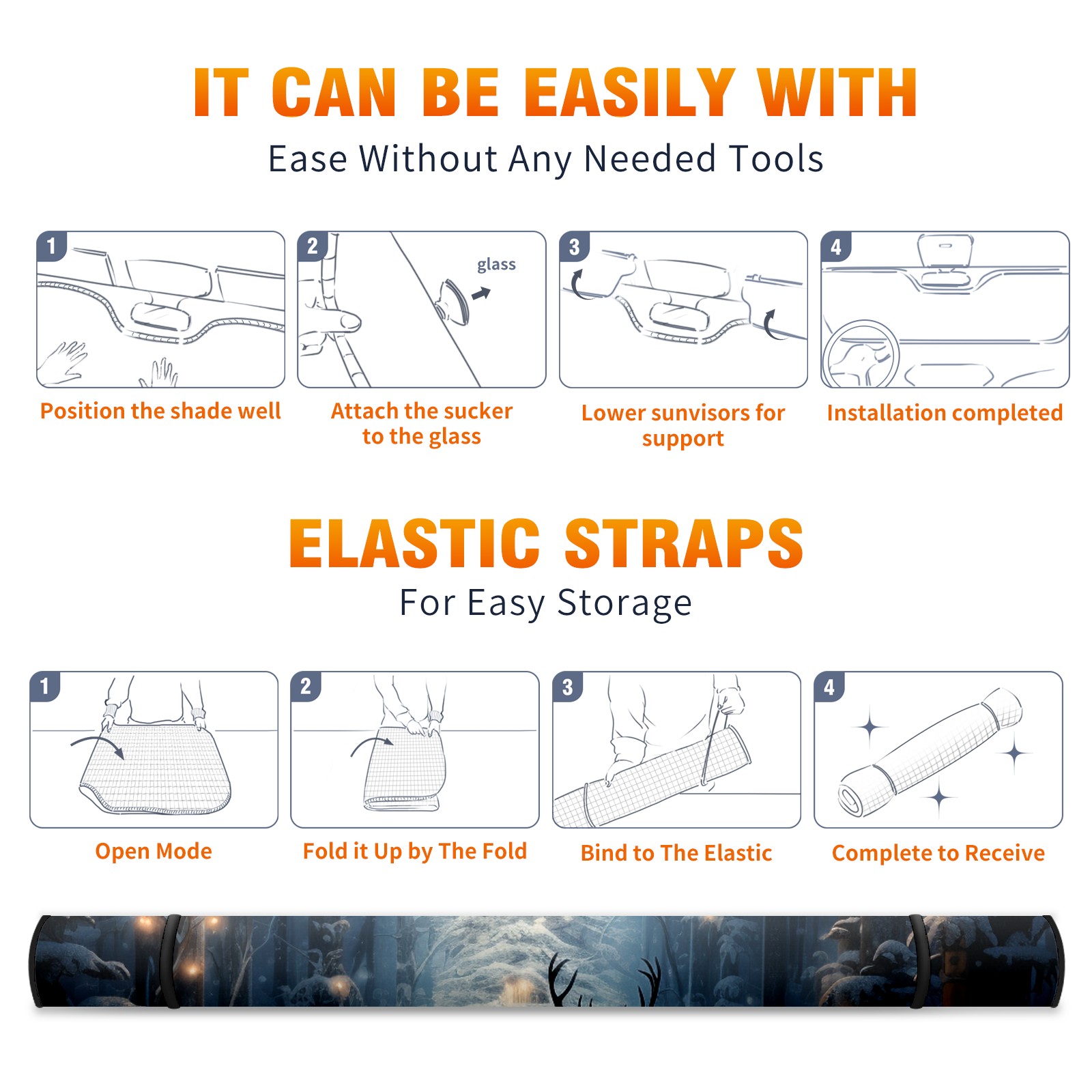 IT CAN BE EASILY WITH
Ease Without Any Needed Tools

1
Position the shade well

2
glass
Attach the sucker to the glass

3
Lower sunvisors for support

4
Installation completed

ELASTIC STRAPS
For Easy Storage

1
Open Mode

2
Fold it Up by The Fold

3
Bind to The Elastic

4
Complete to Receive