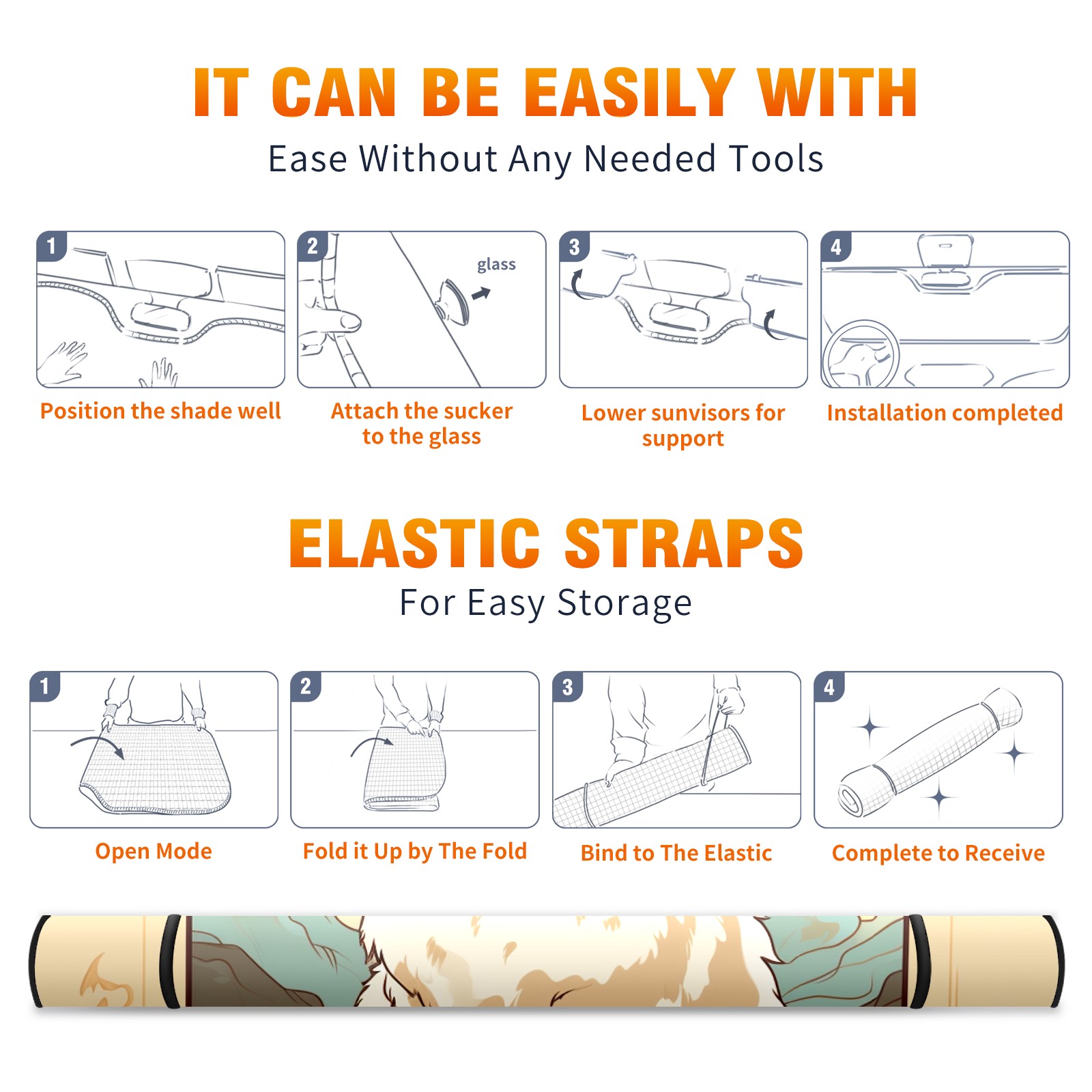 IT CAN BE EASILY WITH

Ease Without Any Needed Tools

1

Position the shade well

2

glass

Attach the sucker to the glass

3

Lower sunvisors for support

4

Installation completed

ELASTIC STRAPS

For Easy Storage

1

Open Mode

2

Fold it Up by The Fold

3

Bind to The Elastic

4

Complete to Receive