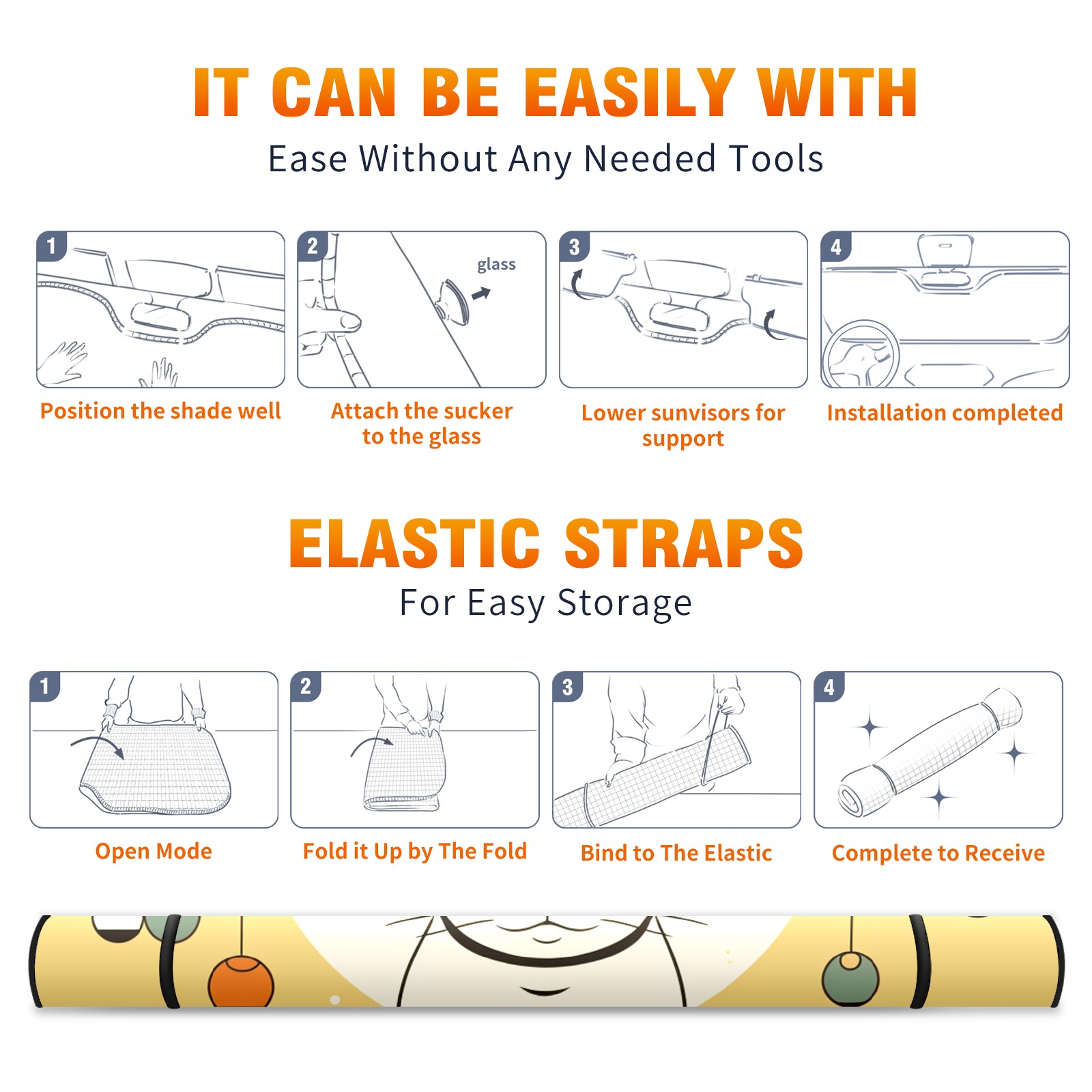 IT CAN BE EASILY WITH

Ease Without Any Needed Tools

1

Position the shade well

2

glass

Attach the sucker to the glass

3

Lower sunvisors for support

4

Installation completed

ELASTIC STRAPS

For Easy Storage

1

Open Mode

2

Fold it Up by The Fold

3

Bind to The Elastic

4

Complete to Receive